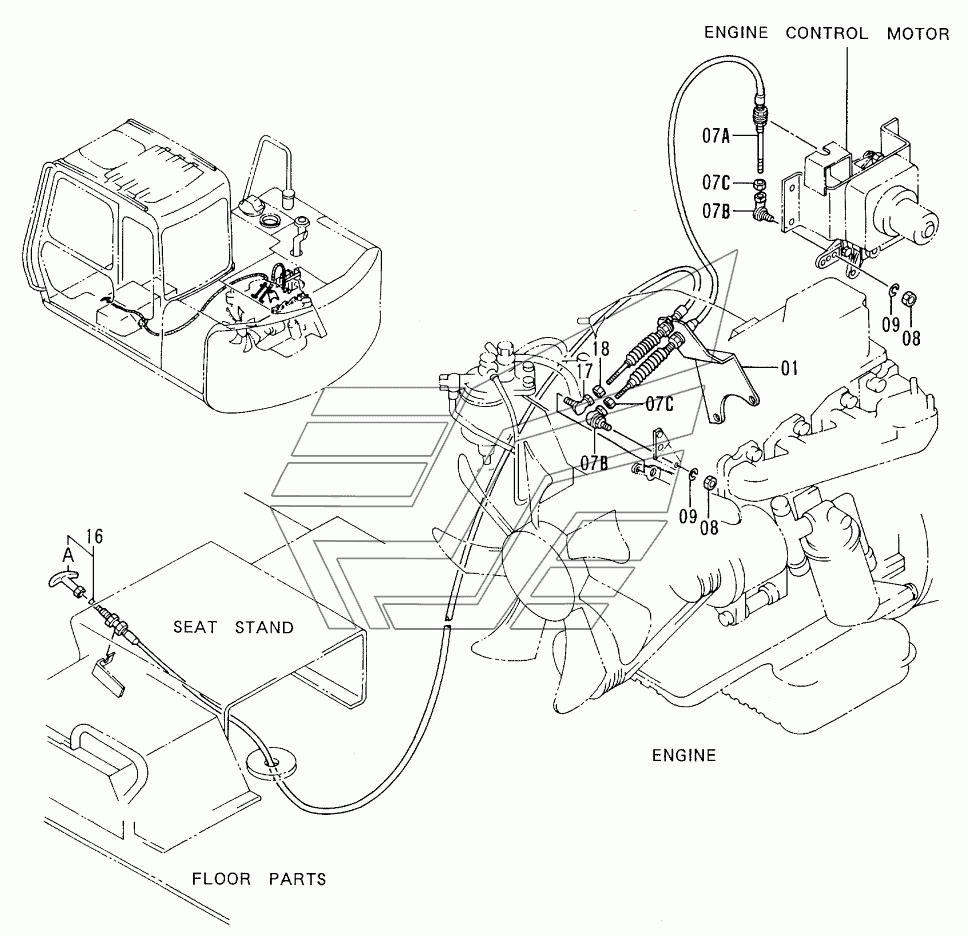 ENGINE CONTROL MOTOR

07A

07C

07B

09

08

01

18

17

07C

07B

09

08

16

A

SEAT STAND

ENGINE

FLOOR PARTS