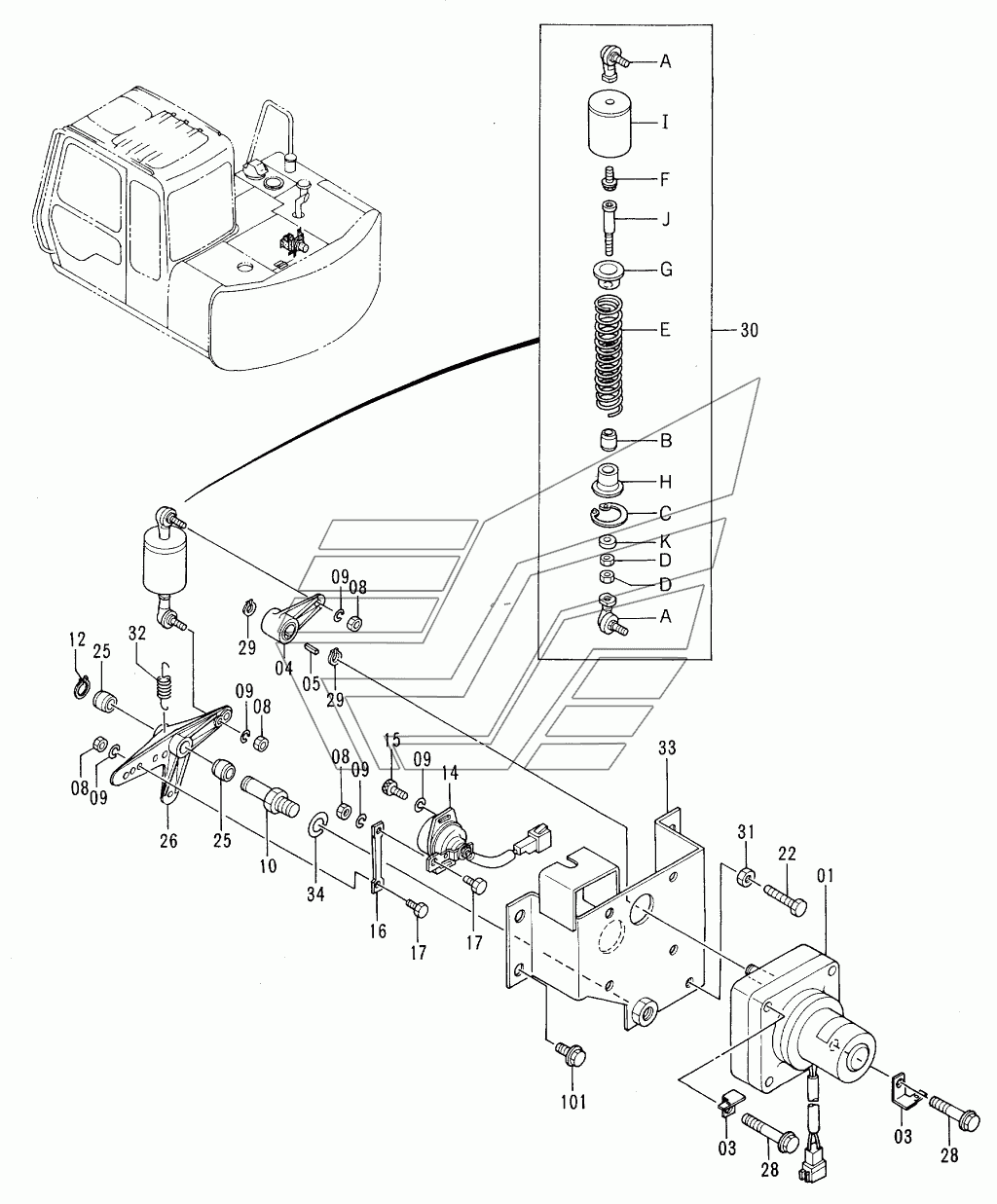 A
I
F
J
G
E
30
B
H
C
K
D
D
A
09
08
29
04
05
29
12
25
32
09
08
08
09
26
25
10
34
08
09
15
09
14
16
17
17
33
31
22
01
101
03
28
03
28