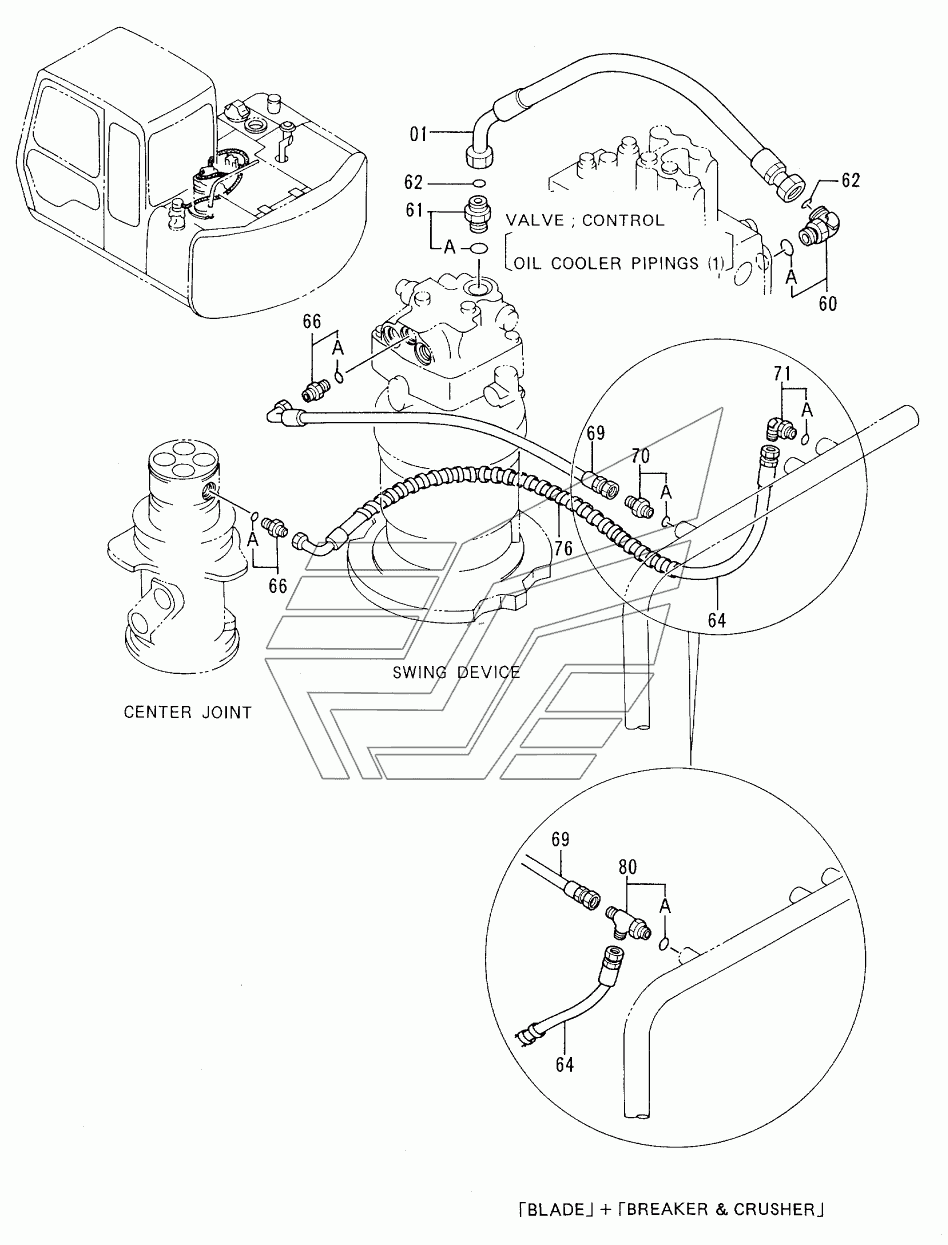 01
62
61
A
VALVE ; CONTROL
OIL COOLER PIPINGS (1)
62
A
60
66
A
71
A
69
70
A
76
A
66
64
SWING DEVICE
CENTER JOINT
69
80
A
64
「BLADE」+「BREAKER & CRUSHER」