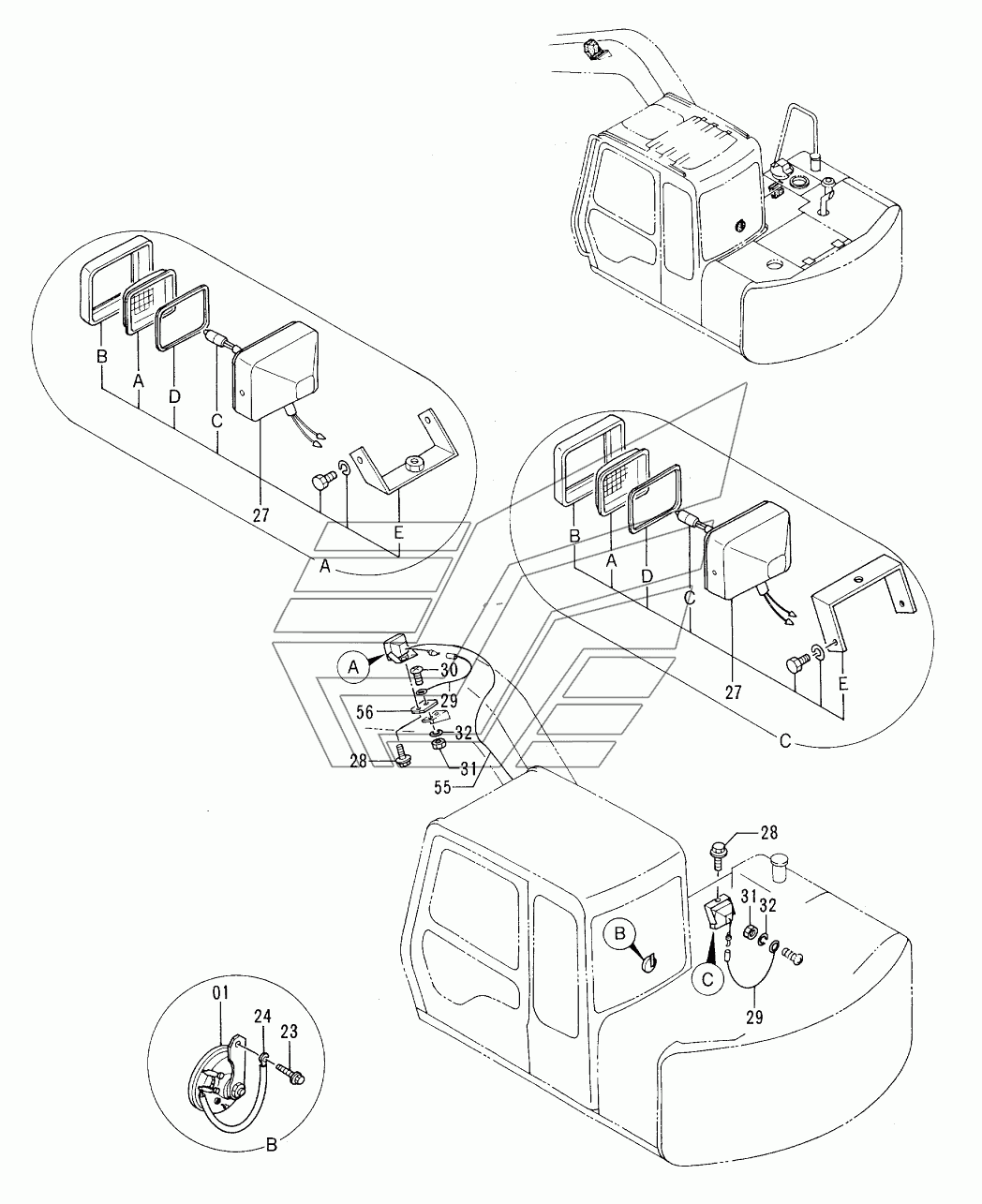 B
A
D
C
27
E
A

B
A
D
C
27
E
C

A
30
29
56
32
28
31
55

28
31
32
B
C
29

01
24
23
B