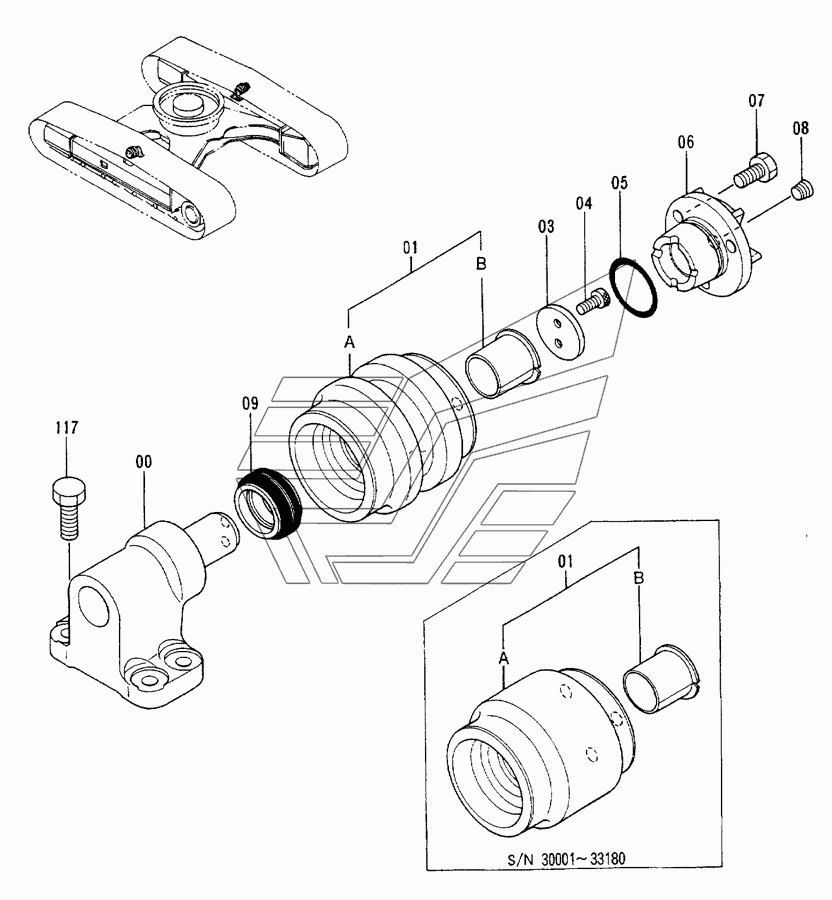 07
08
06
05
04
03
01
B
A
09
117
00
01
B
A
S/N 30001~33180