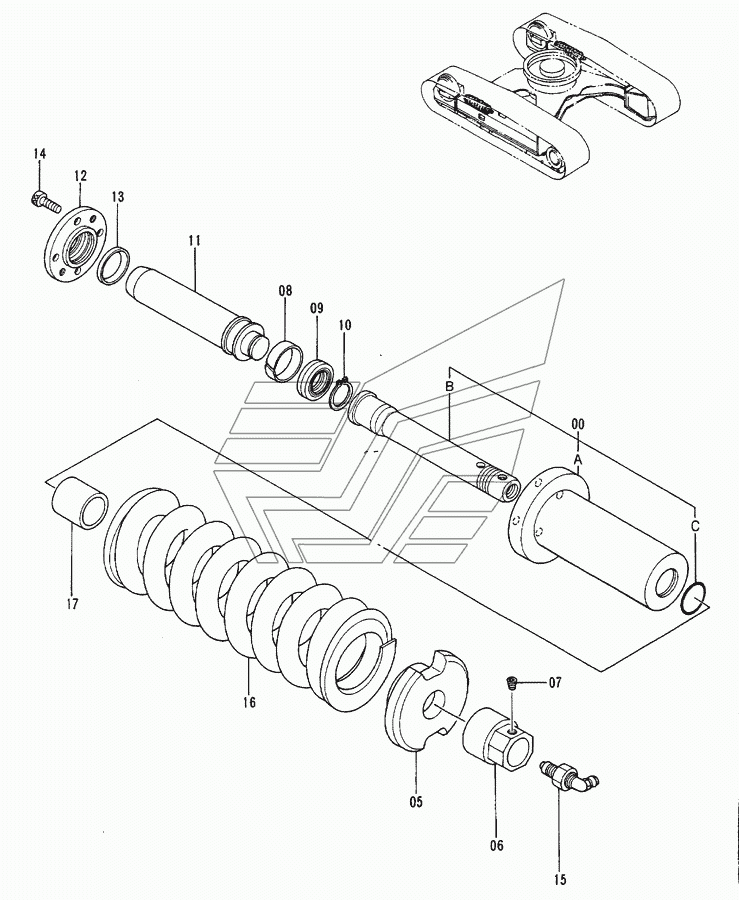 14
12
13
11
08
09
10
B
00
A
C
17
16
07
05
06
15