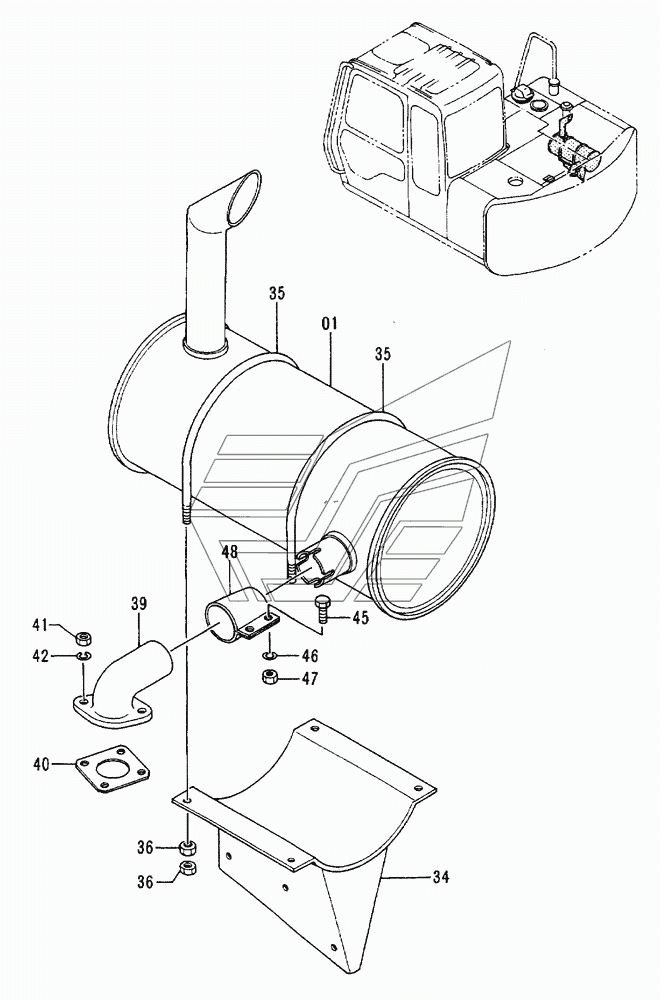 35
01
35
48
39
41
42
45
46
47
40
36
36
34