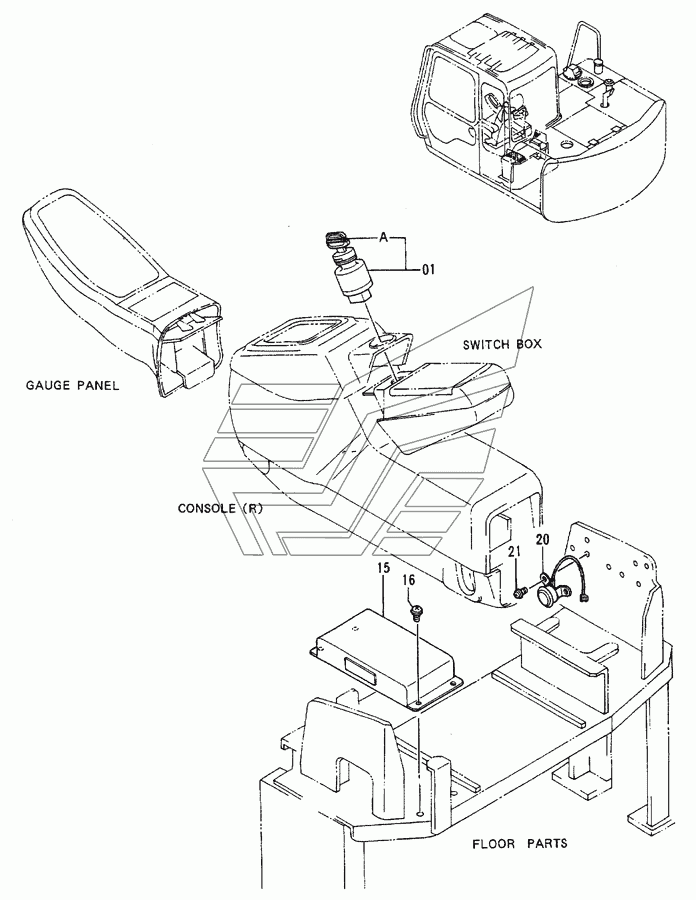 A
01
SWITCH BOX
GAUGE PANEL
CONSOLE (R)
20
21
15
16
FLOOR PARTS