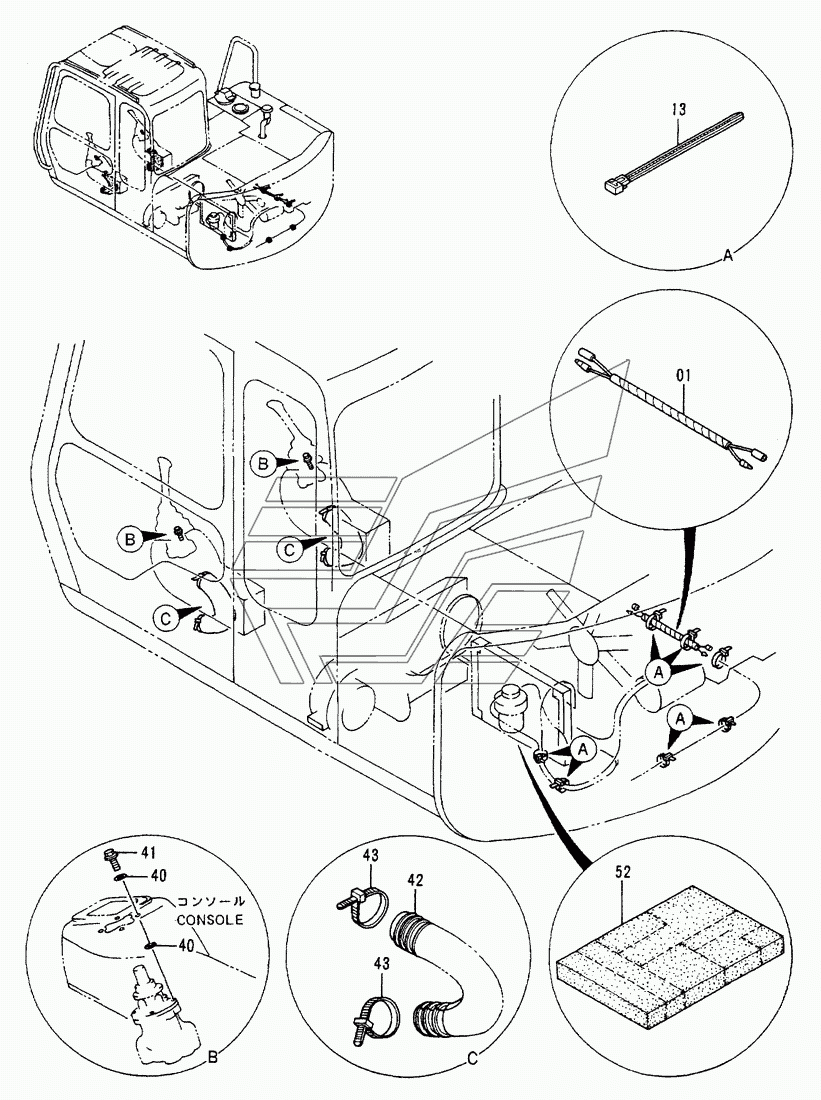 13
A
01
B
B
C
C
A
A
A
41
40
コンソール
CONSOLE
40
B
43
42
43
C
52