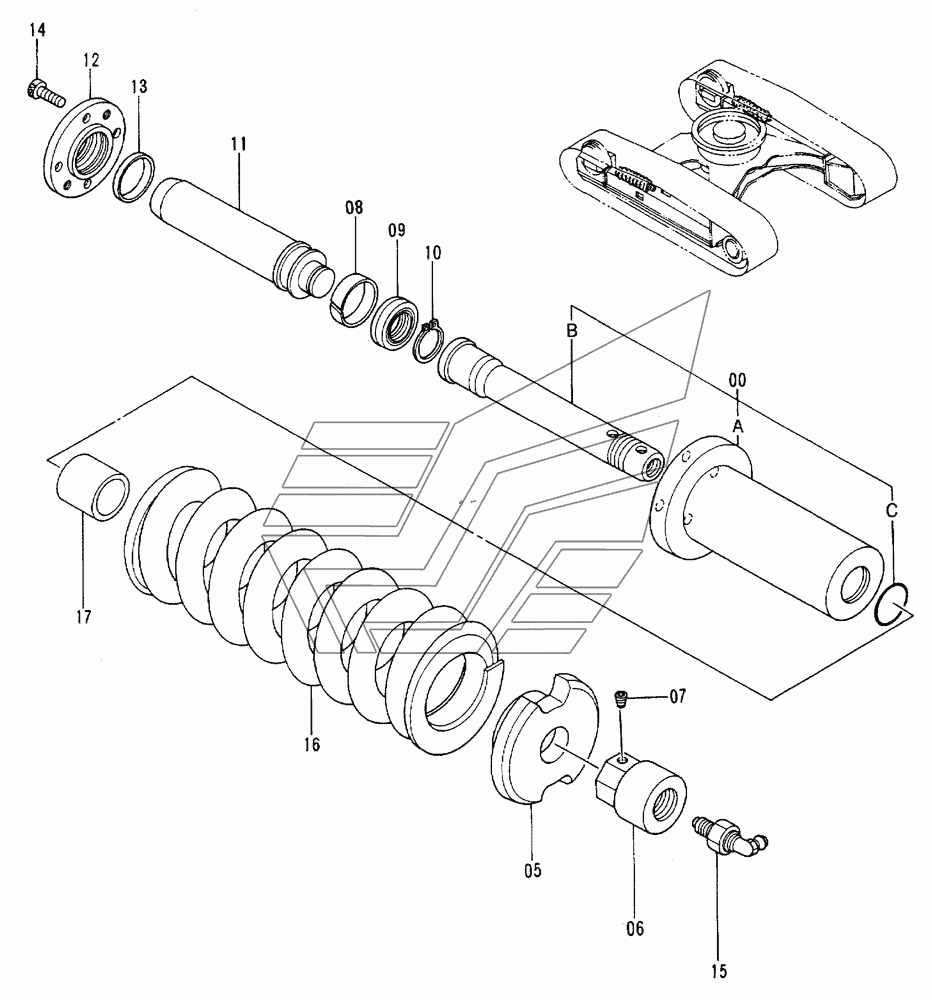 14
12
13
11
08
09
10
B
00
A
C
17
16
07
05
06
15