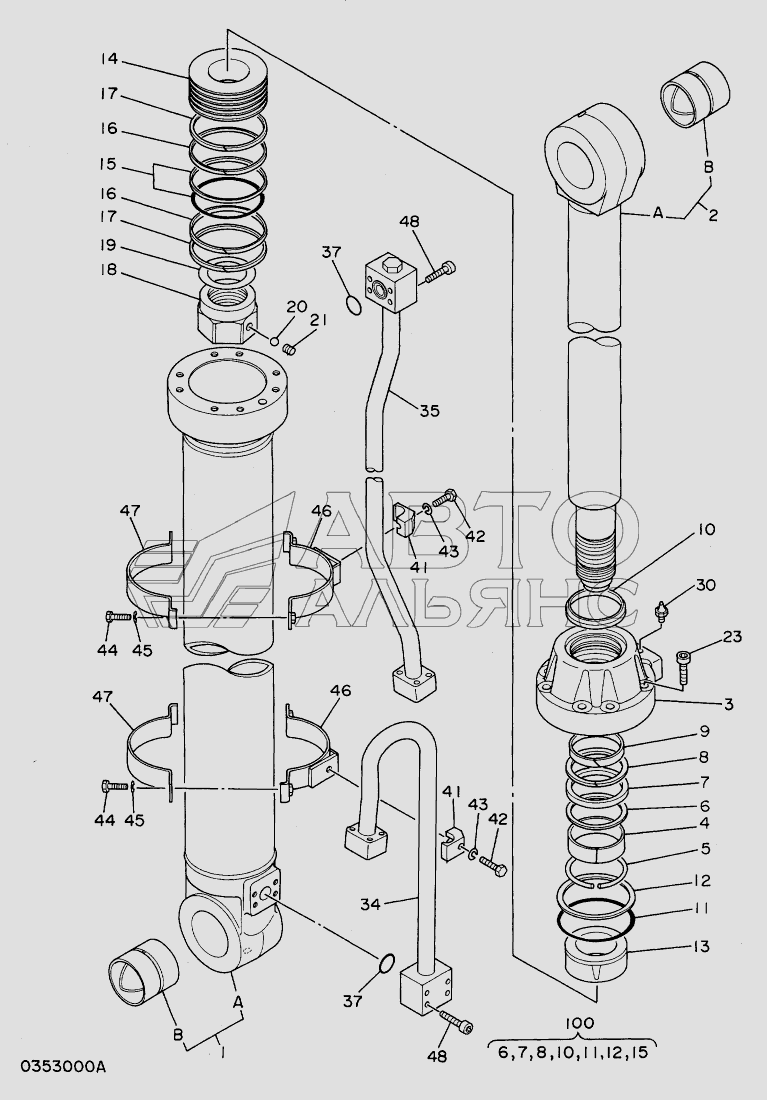 14
17
16
15
16
17
19
18
20
21
37
48
35
47
46
43
42
41
44
45
47
46
44
45
41
43
42
34
37
48
A
B
1
0353000A
B
A
2
10
30
23
3
9
8
7
6
4
5
12
11
13
100
6,7,8,10,11,12,15
АВТО
АЛЬЯНС