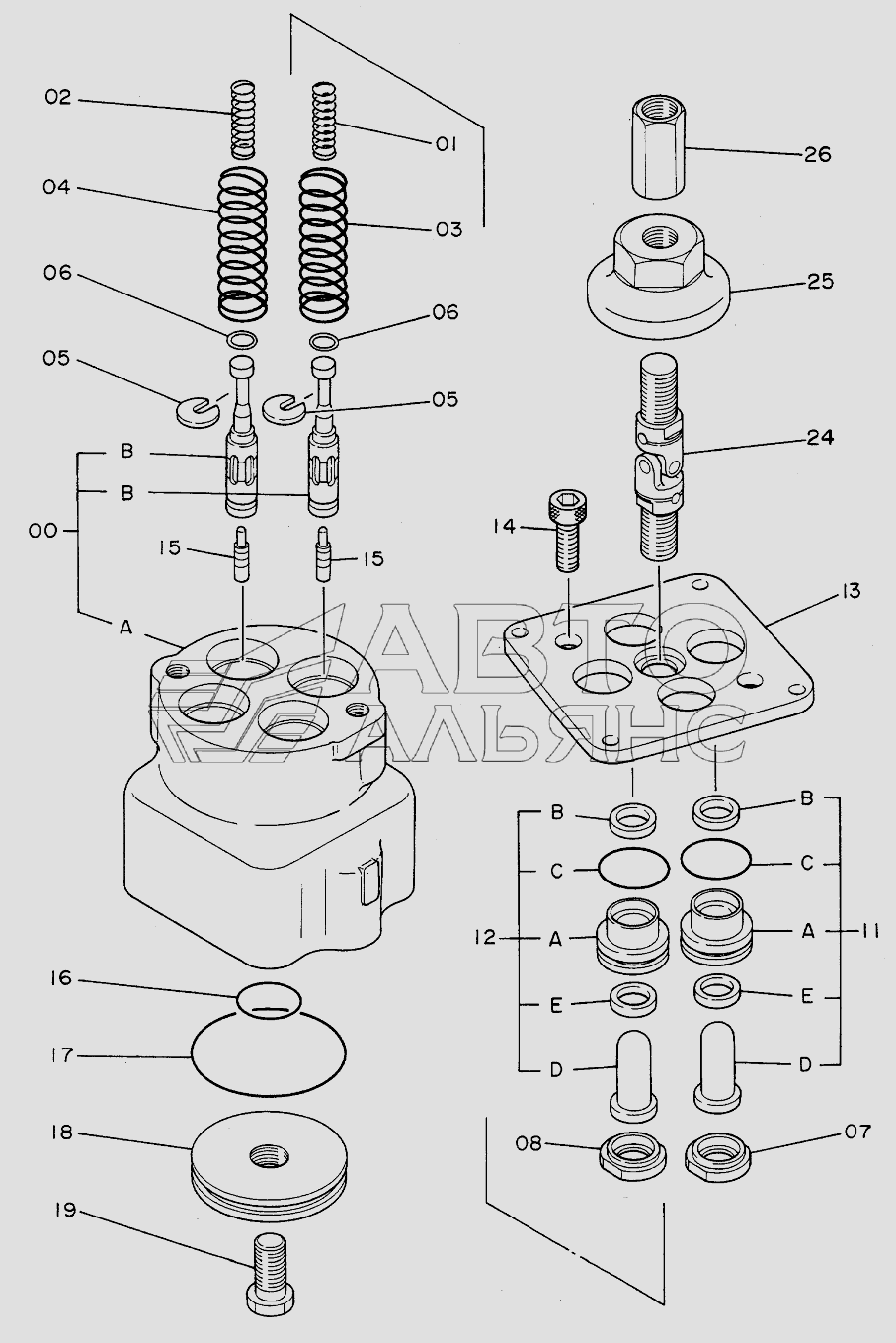 02
01
04
03
06
06
05
05
B
B
00
15
15
A
26
25
24
14
13
АВТО
АЛЬЯНС
B
B
C
C
12
A
A
11
E
E
D
D
08
07
16
17
18
19