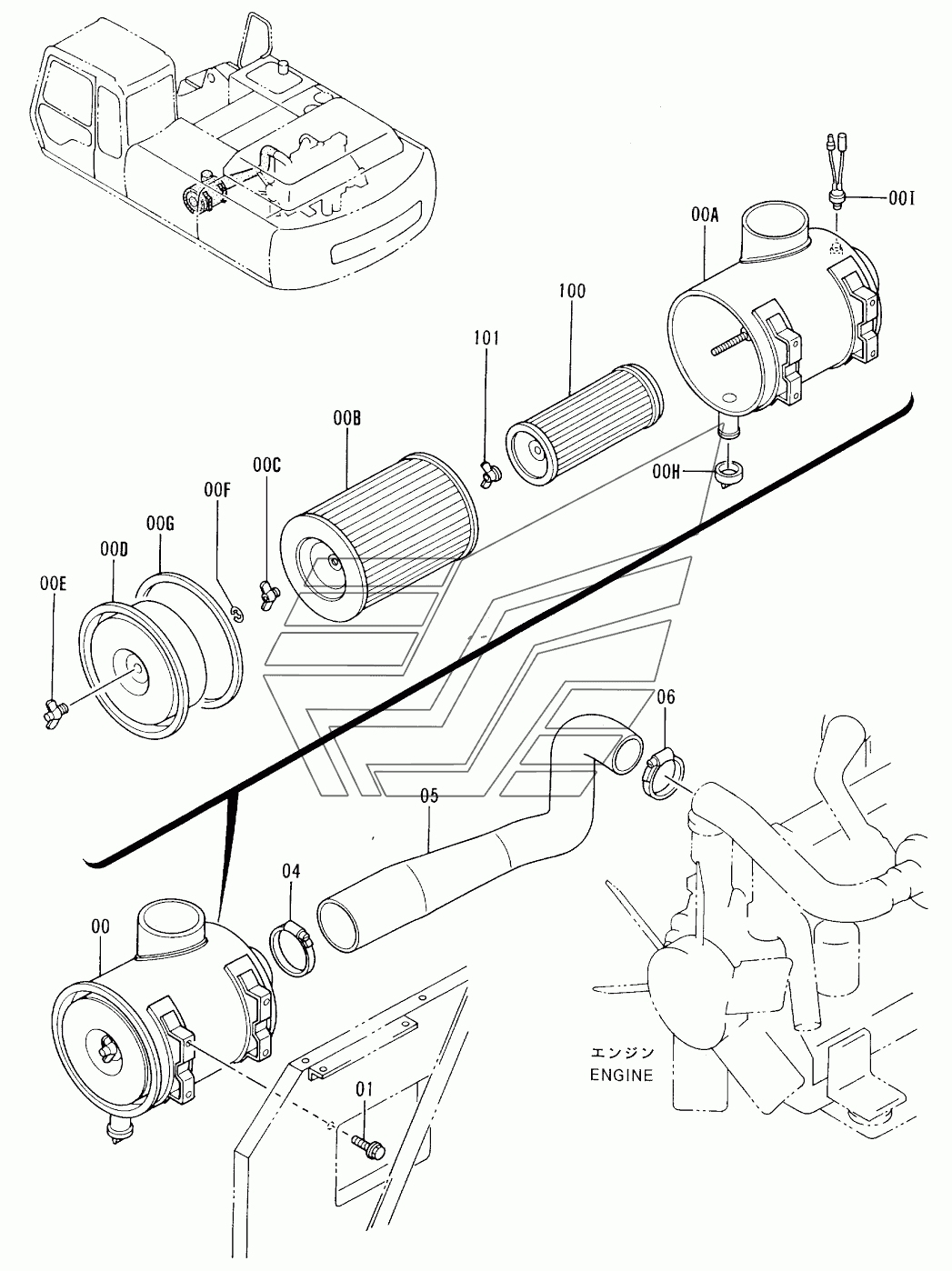 00I
00A
100
101
00B
00H
00C
00F
00G
00D
00E
06
05
04
00
01
エンジン
ENGINE