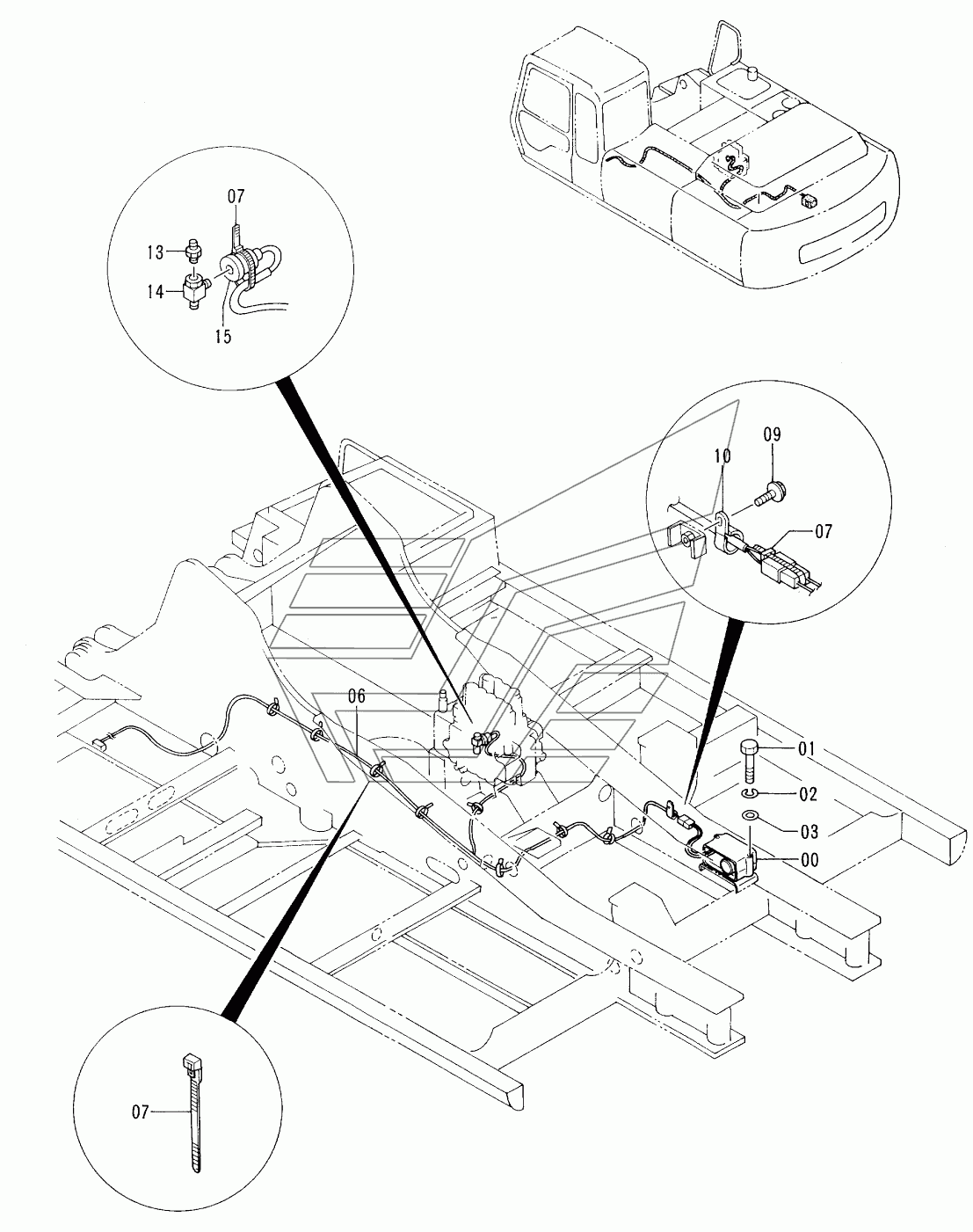 07
13
14
15
09
10
07
06
01
02
03
00
07