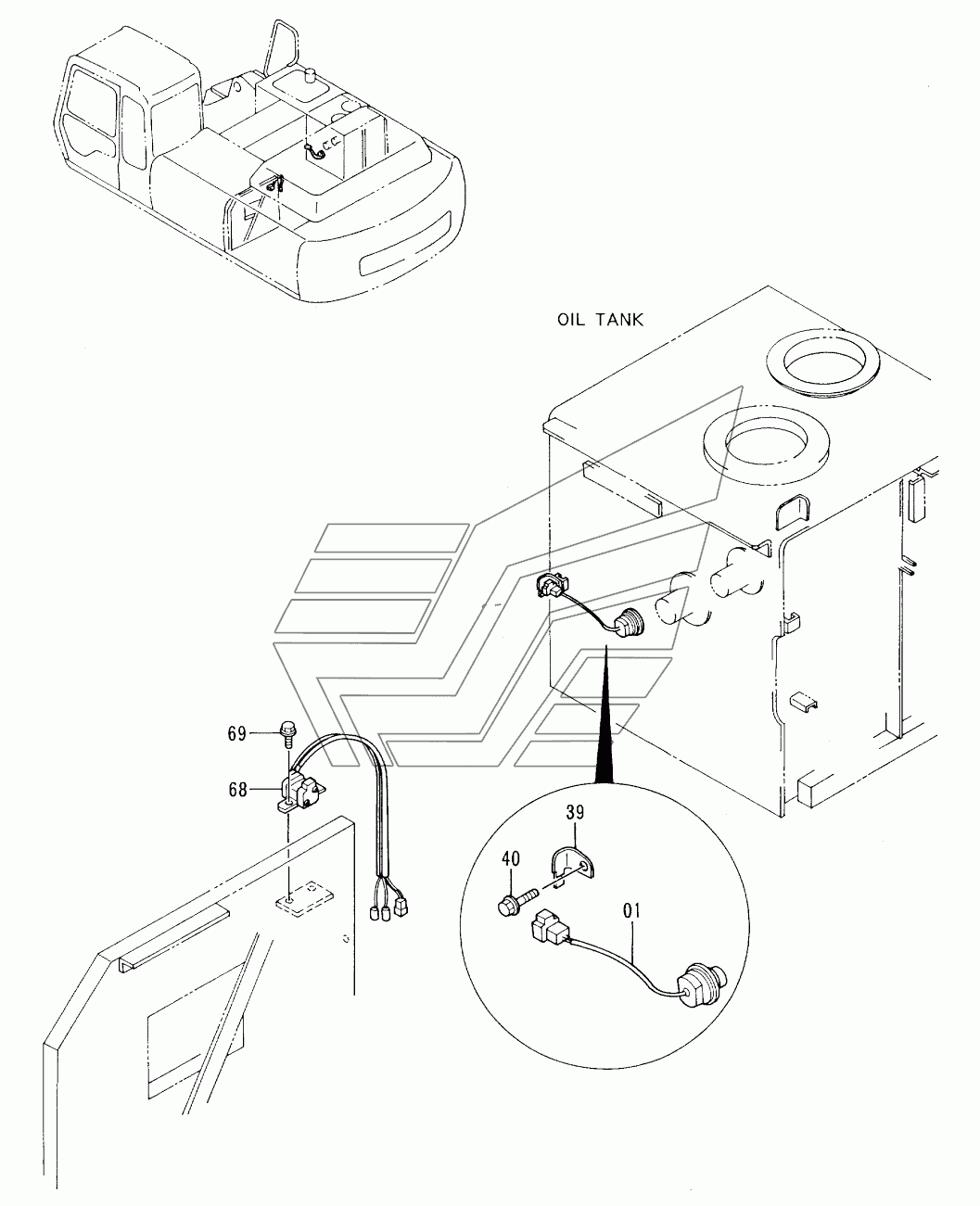 OIL TANK

69

68

39

40

01