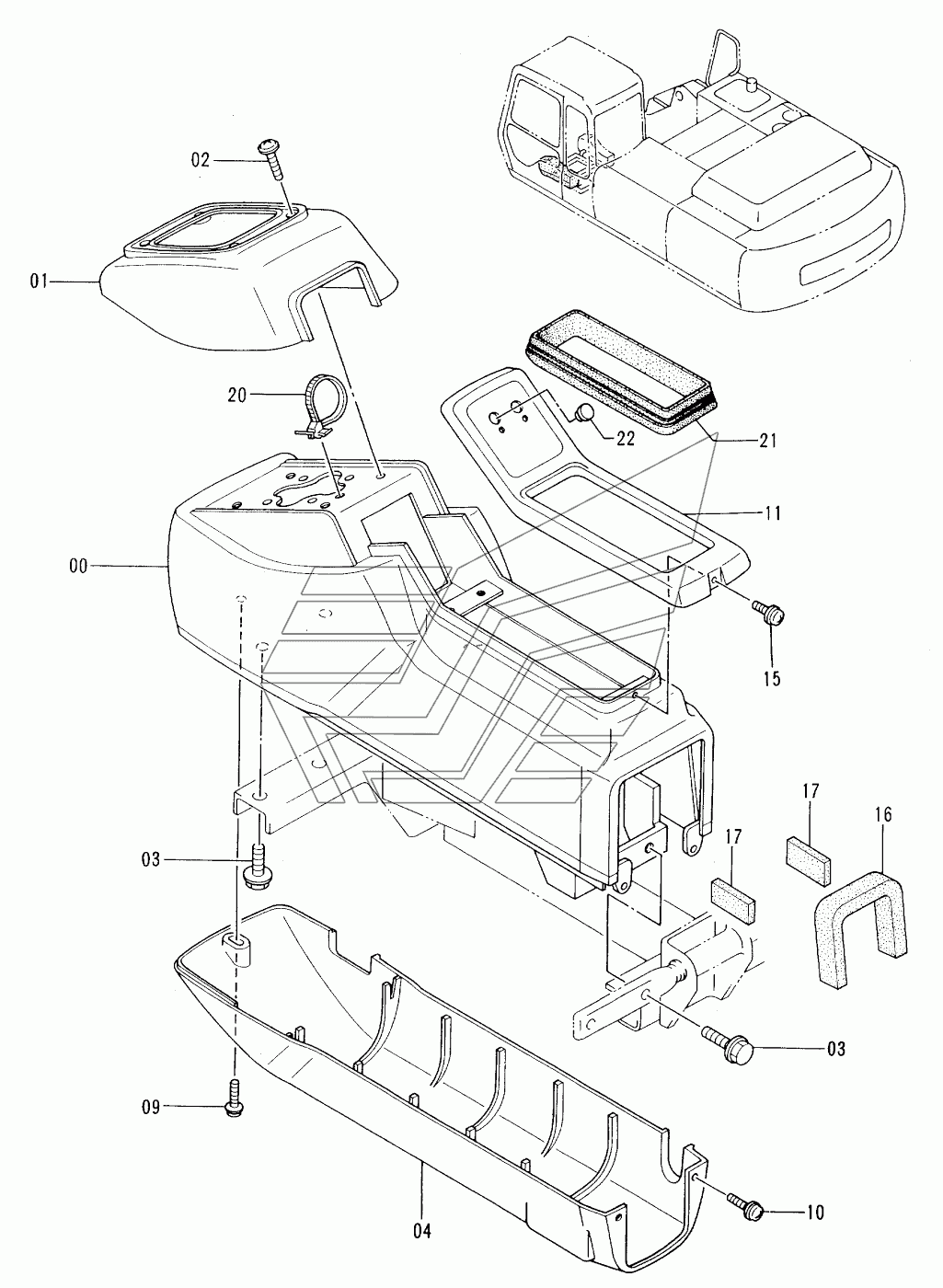 02
01
20
22
21
11
00
15
17
16
17
03
03
09
04
10