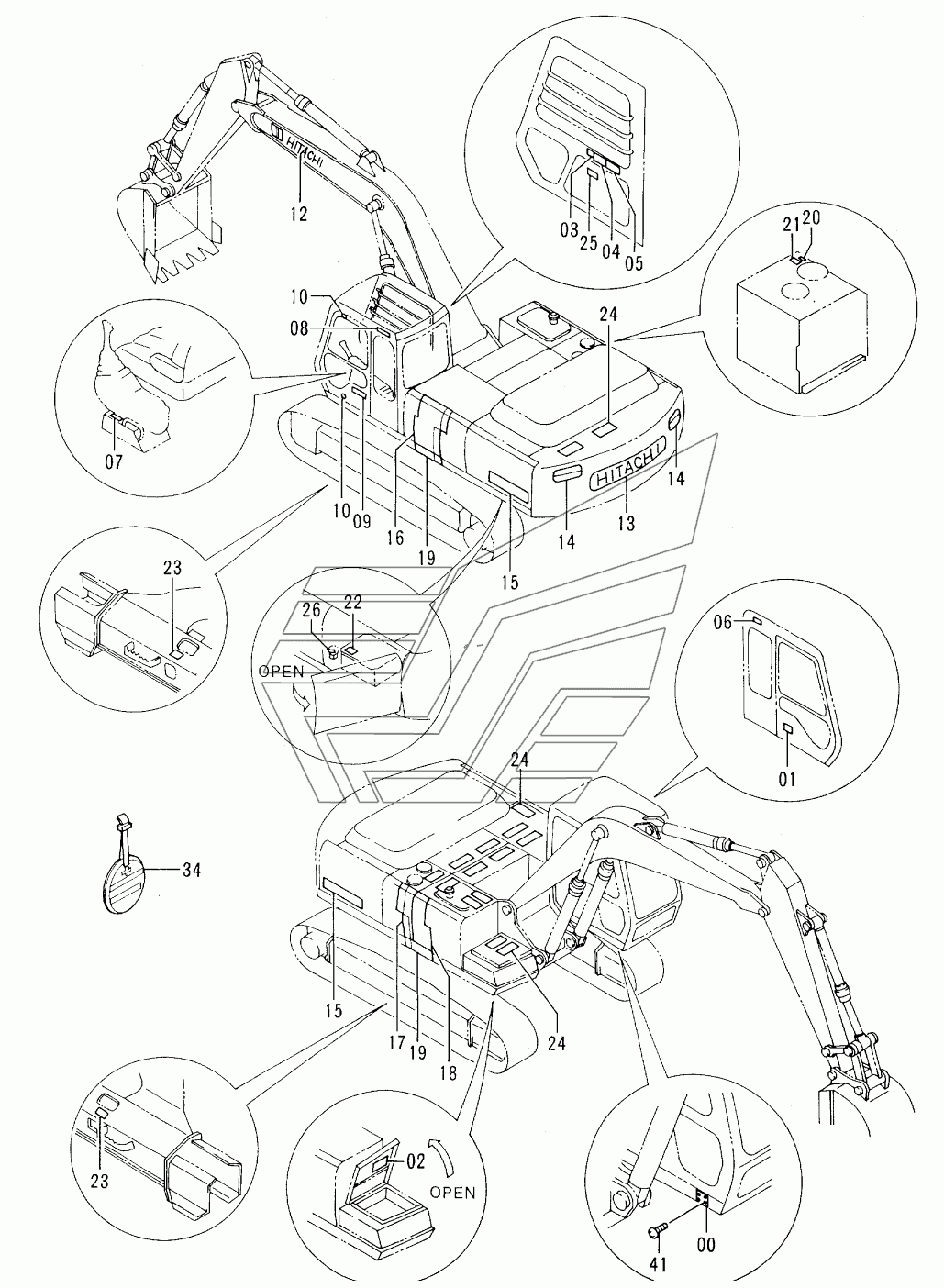 HITACHI
12
03
25
04
05
21
20
10
08
24
07
10
09
16
19
15
14
HITACHI
13
14
23
26
22
OPEN
06
01
24
34
15
17
19
18
24
23
02
OPEN
41
00