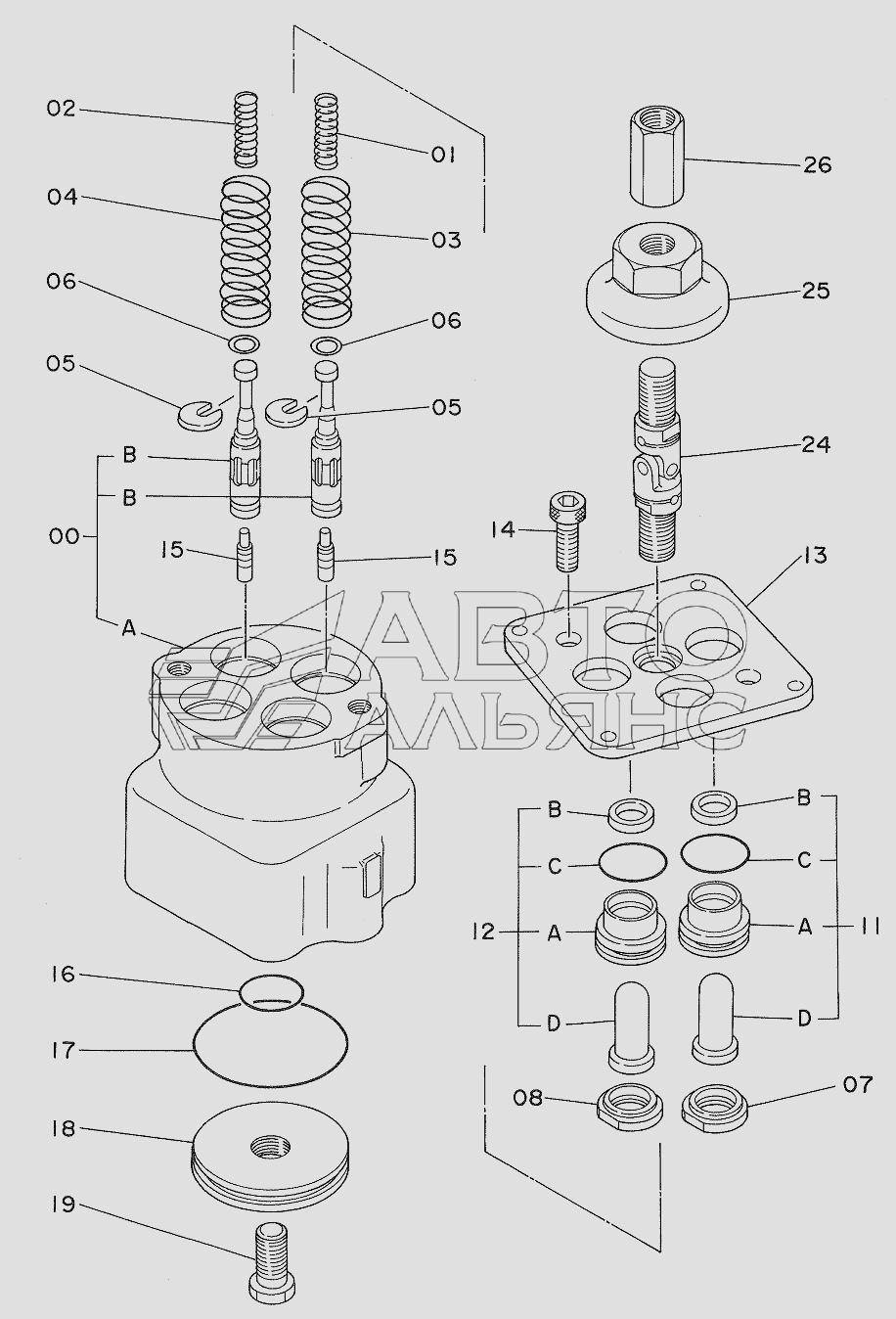 02
01
04
03
06
06
05
05
B
B
00
15
15
A
26
25
24
14
13
АВТО
АЛЬЯНС
B
B
C
C
12
A
A
11
D
D
08
07
16
17
18
19