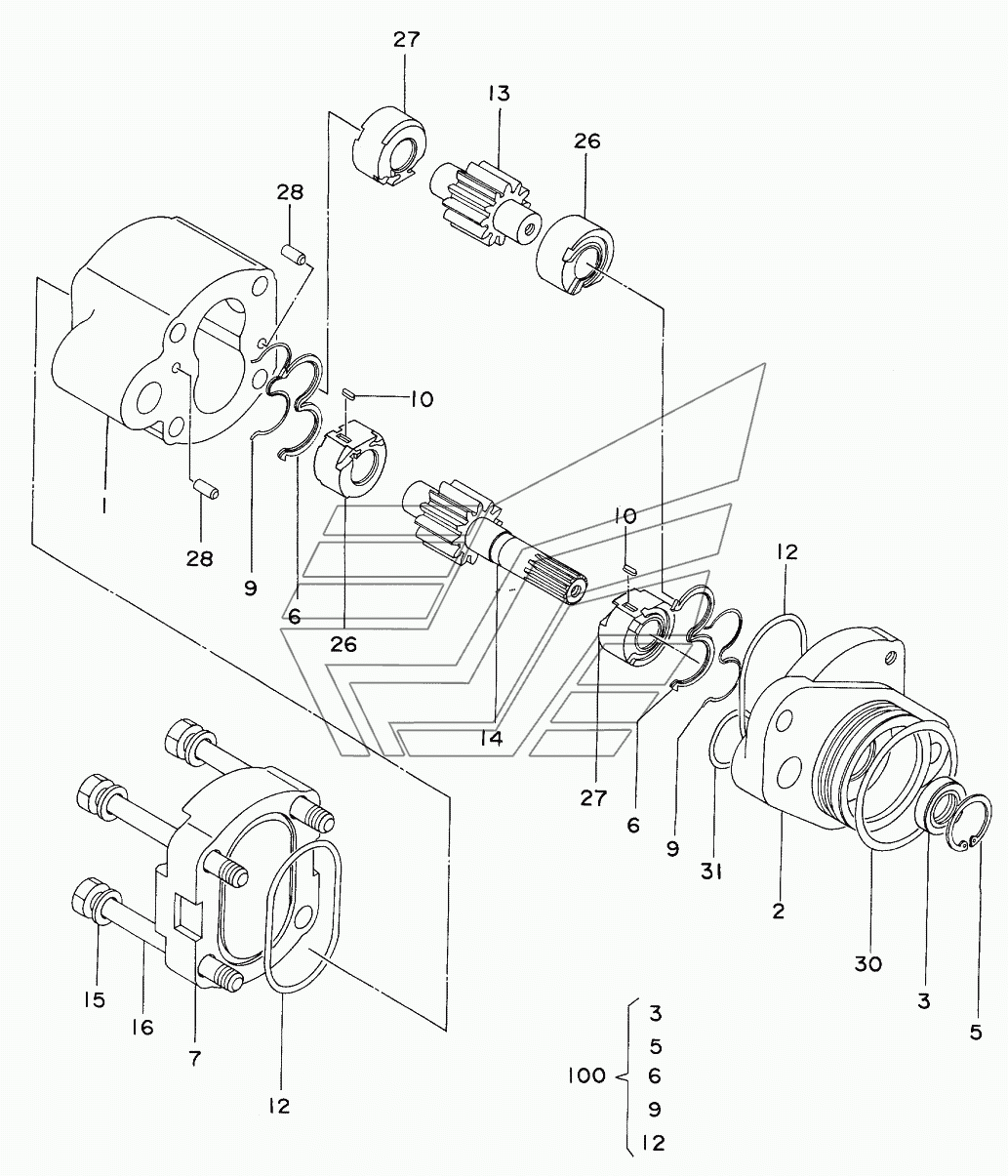 27
13
26
28
10
1
28
9
6
26
10
12
14
27
6
9
31
2
30
3
5
15
16
7
12
100
3
5
6
9
12