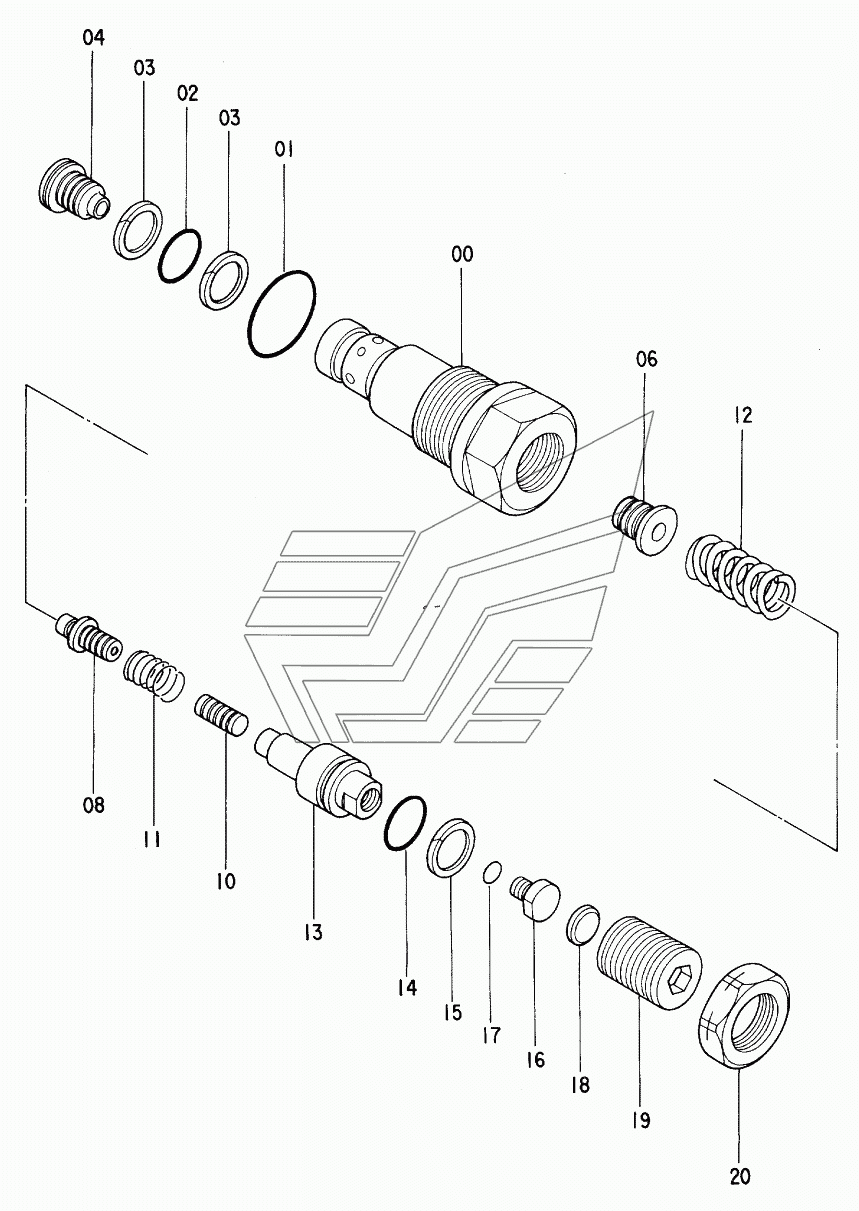 04
03
02
03
01
00
06
12
08
11
10
13
14
15
17
16
18
19
20