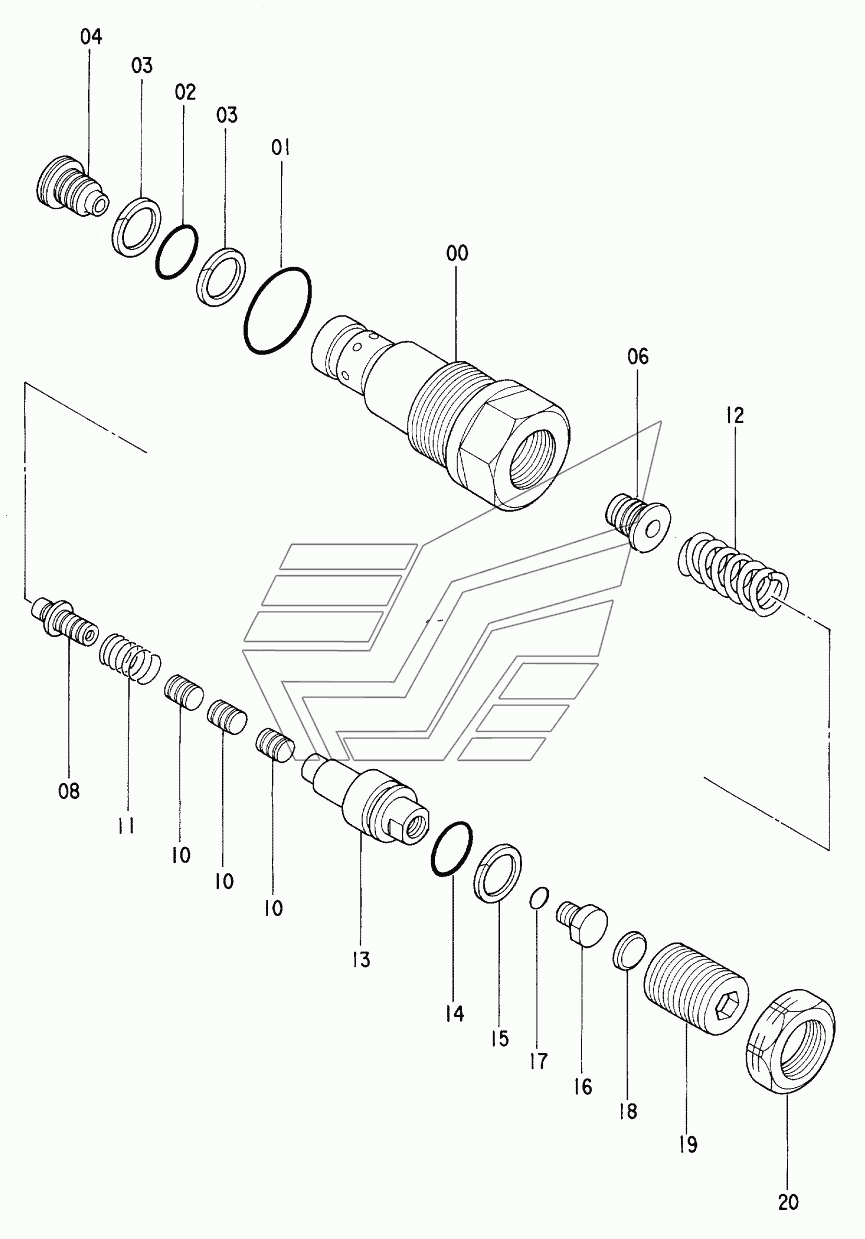 04
03
02
03
01
00
06
12
08
11
10
10
10
13
14
15
17
16
18
19
20