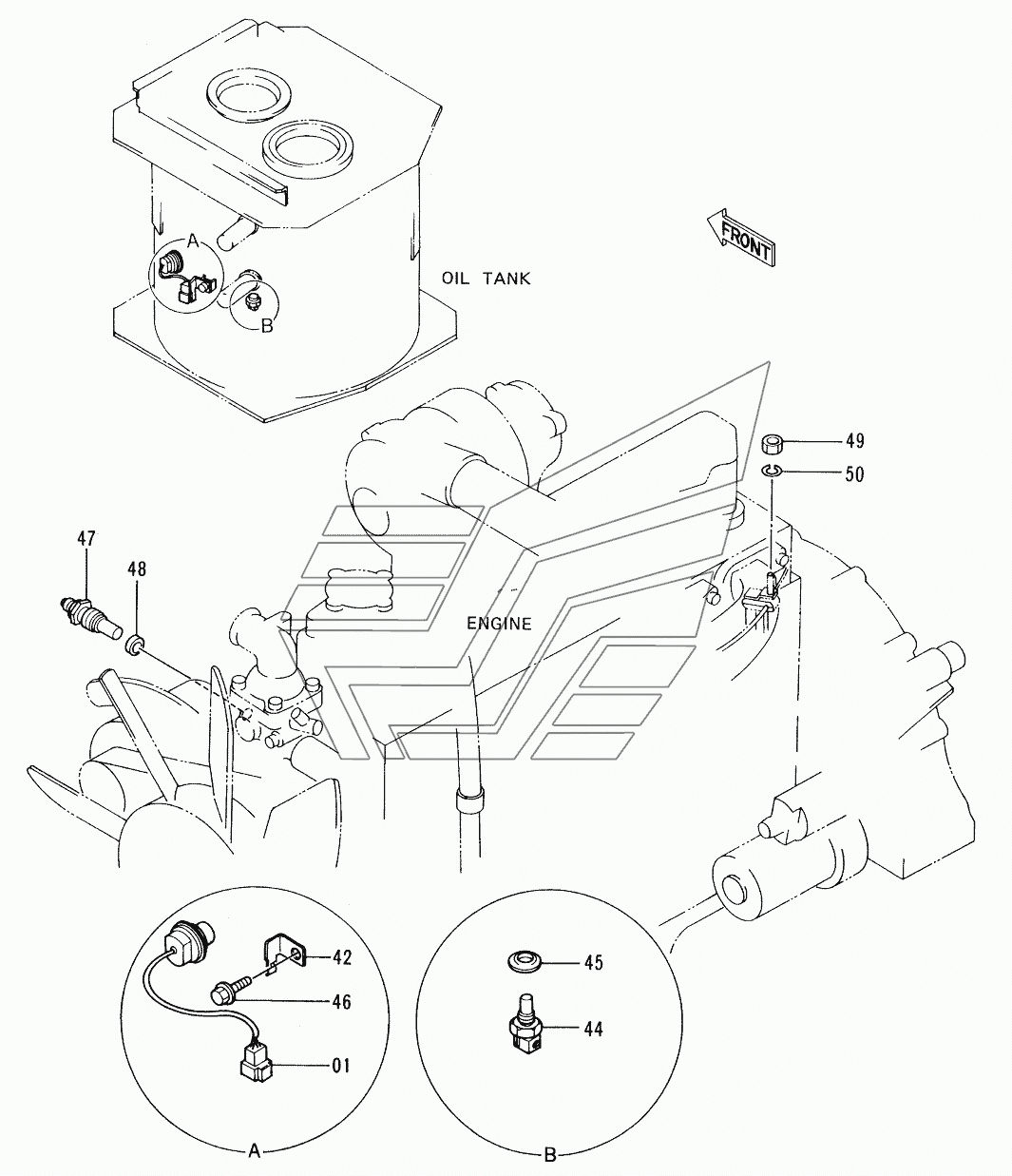 A
B
OIL TANK
FRONT
49
50
47
48
ENGINE
42
46
01
45
44
A
B