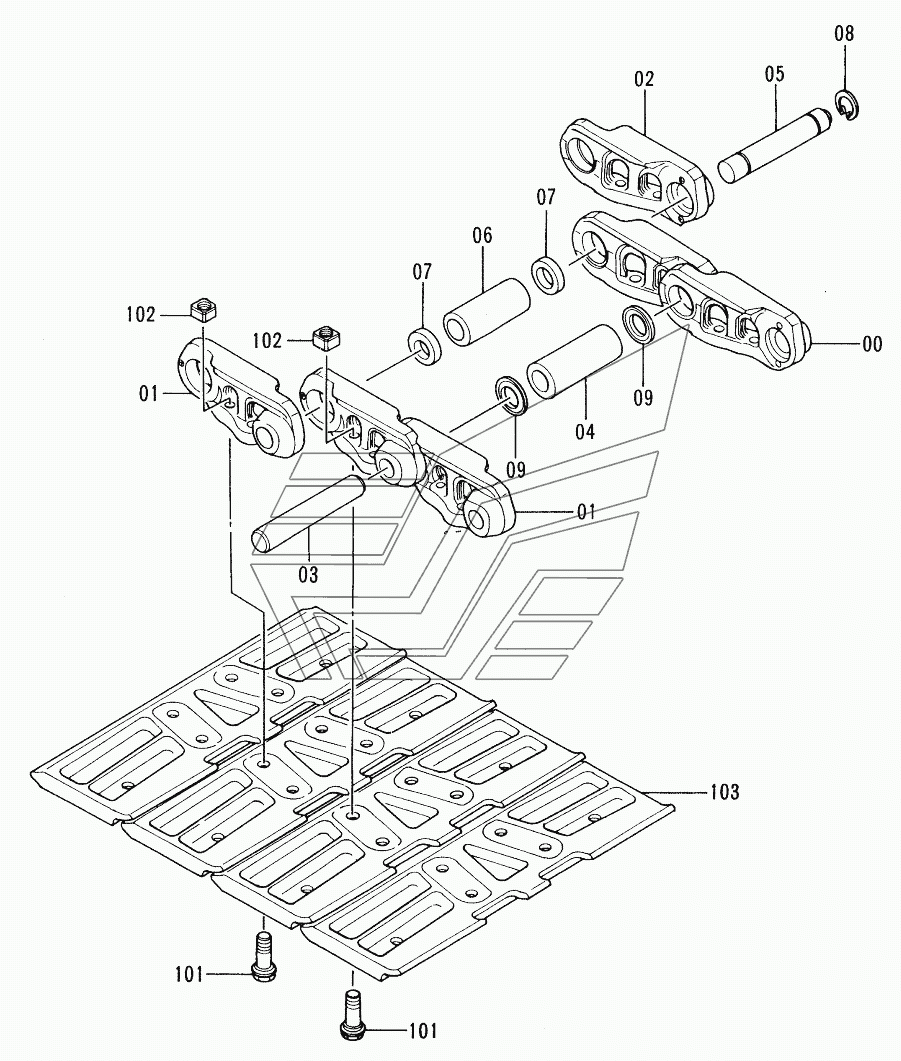 08
02
05
07
06
07
102
102
00
01
09
04
09
01
03
103
101
101