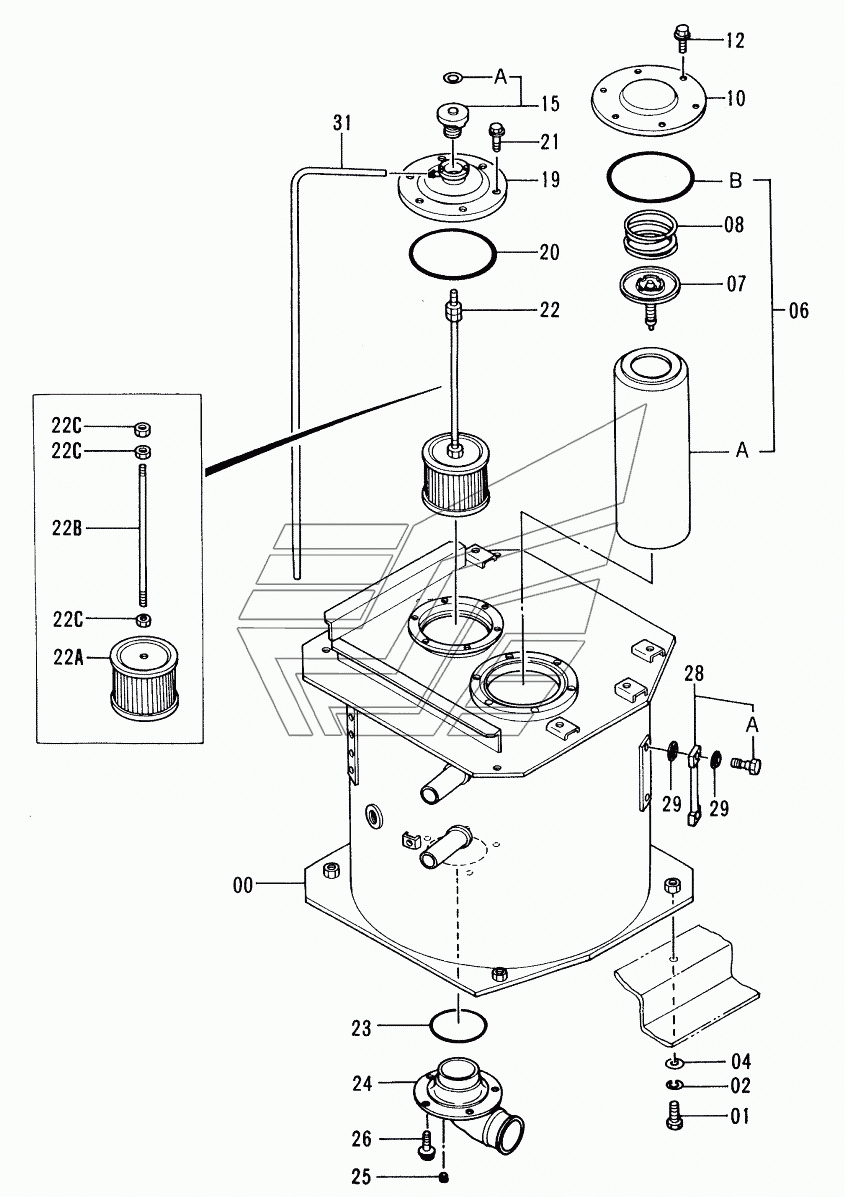 12
A
15
10
31
21
19
B
08
20
07
22
06
22C
22C
A
22B
22C
22A
28
A
29
29
00
23
04
24
02
01
26
25