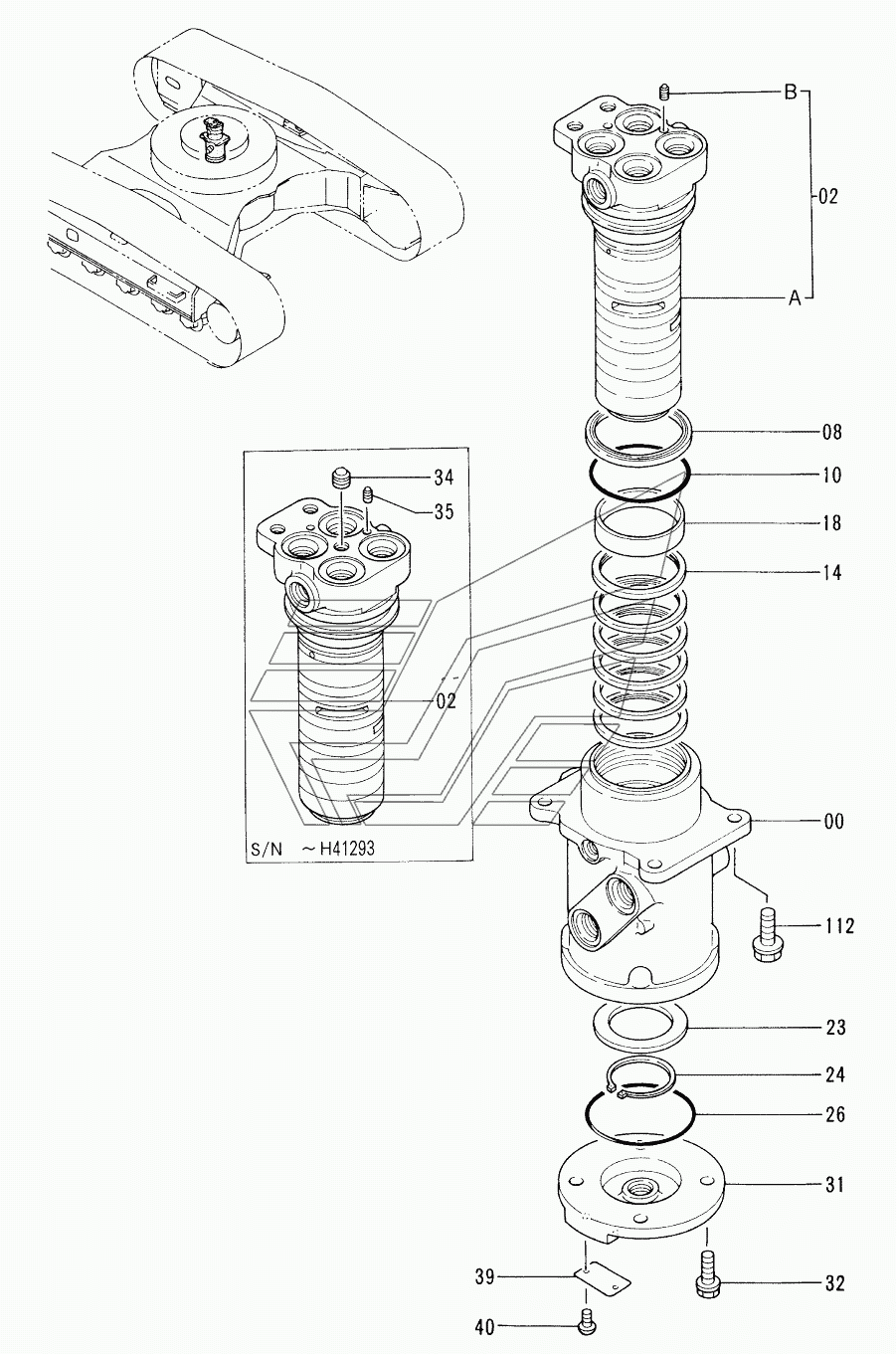 B
02
A
08
10
18
14
34
35
02
S/N ~H41293
00
112
23
24
26
31
39
32
40