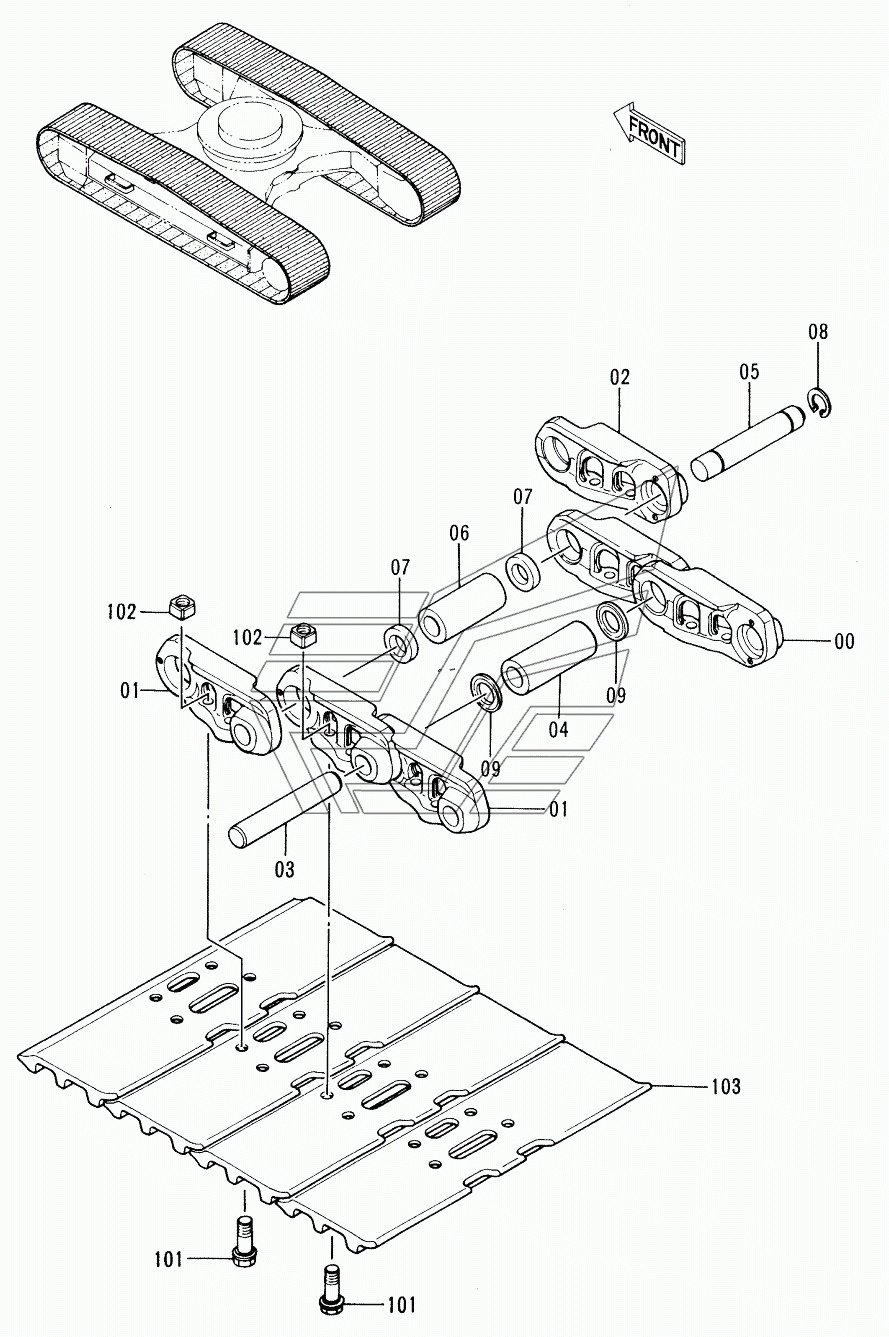 FRONT

08
02
05
07
06
07
102
102
00
01
09
04
09
01
03
103
101
101