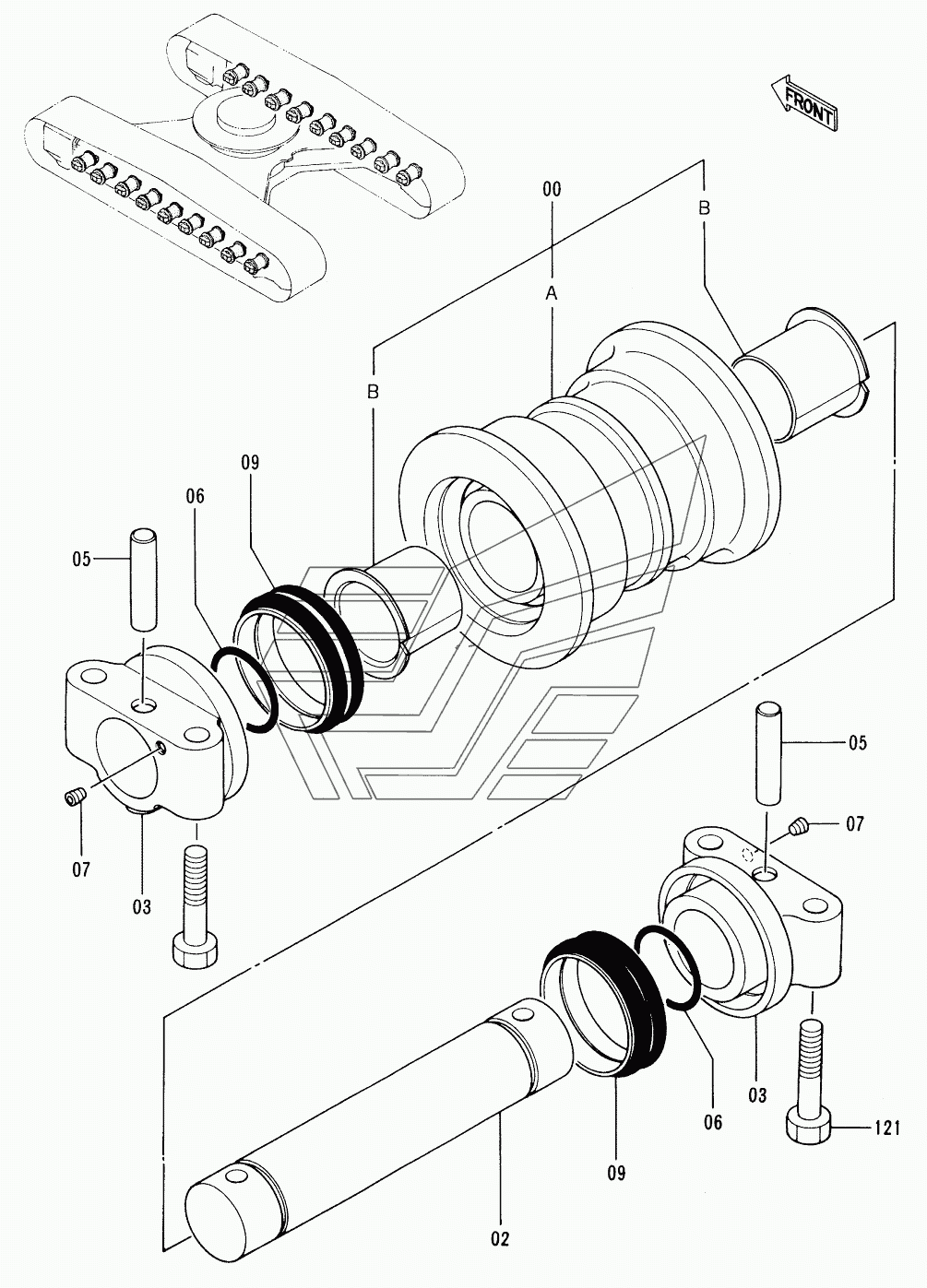 FRONT

00

B

A

B

09

06

05

07

03

05

07

03

06

09

121

02