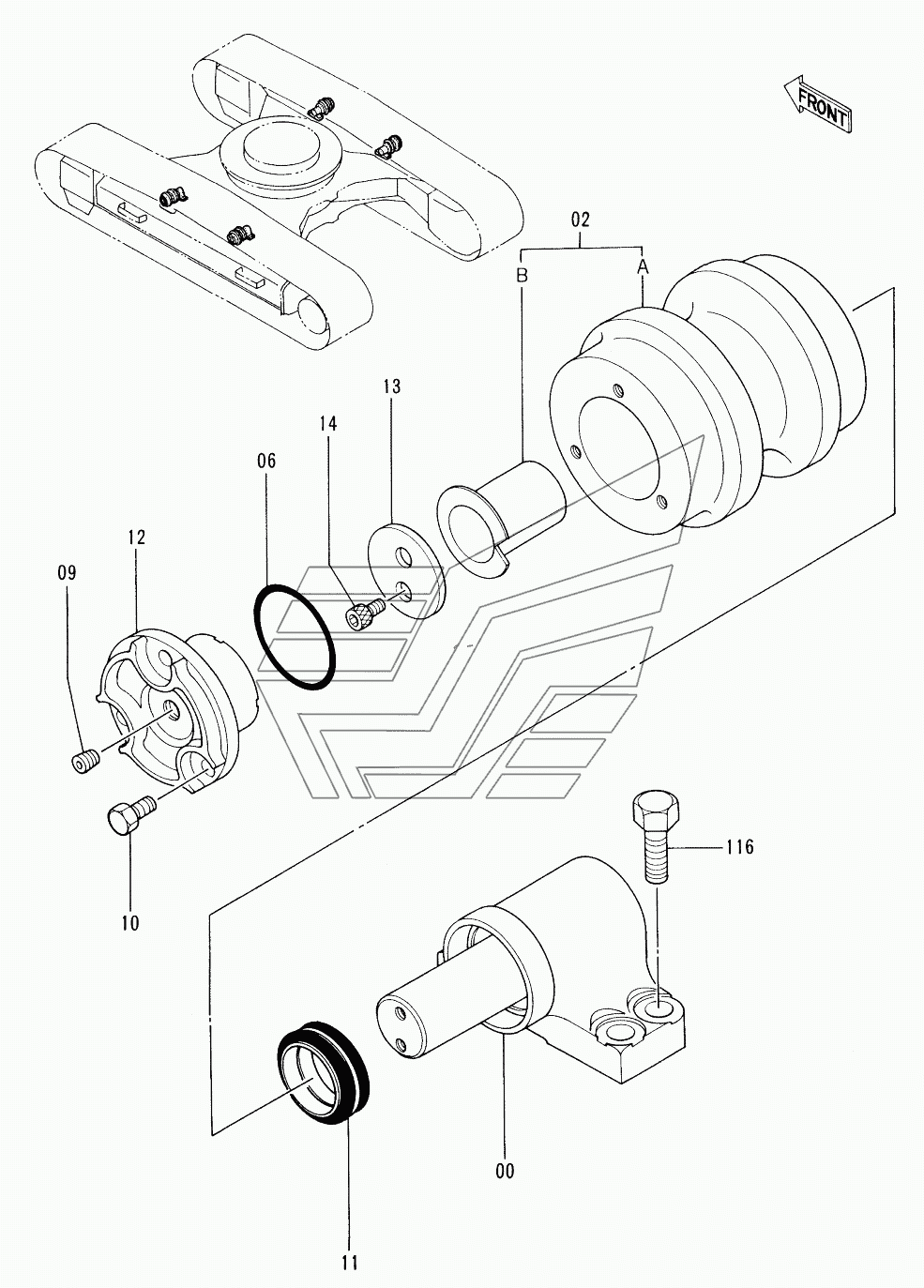 FRONT

02
B
A

13
14
06
12
09

10

116

00

11