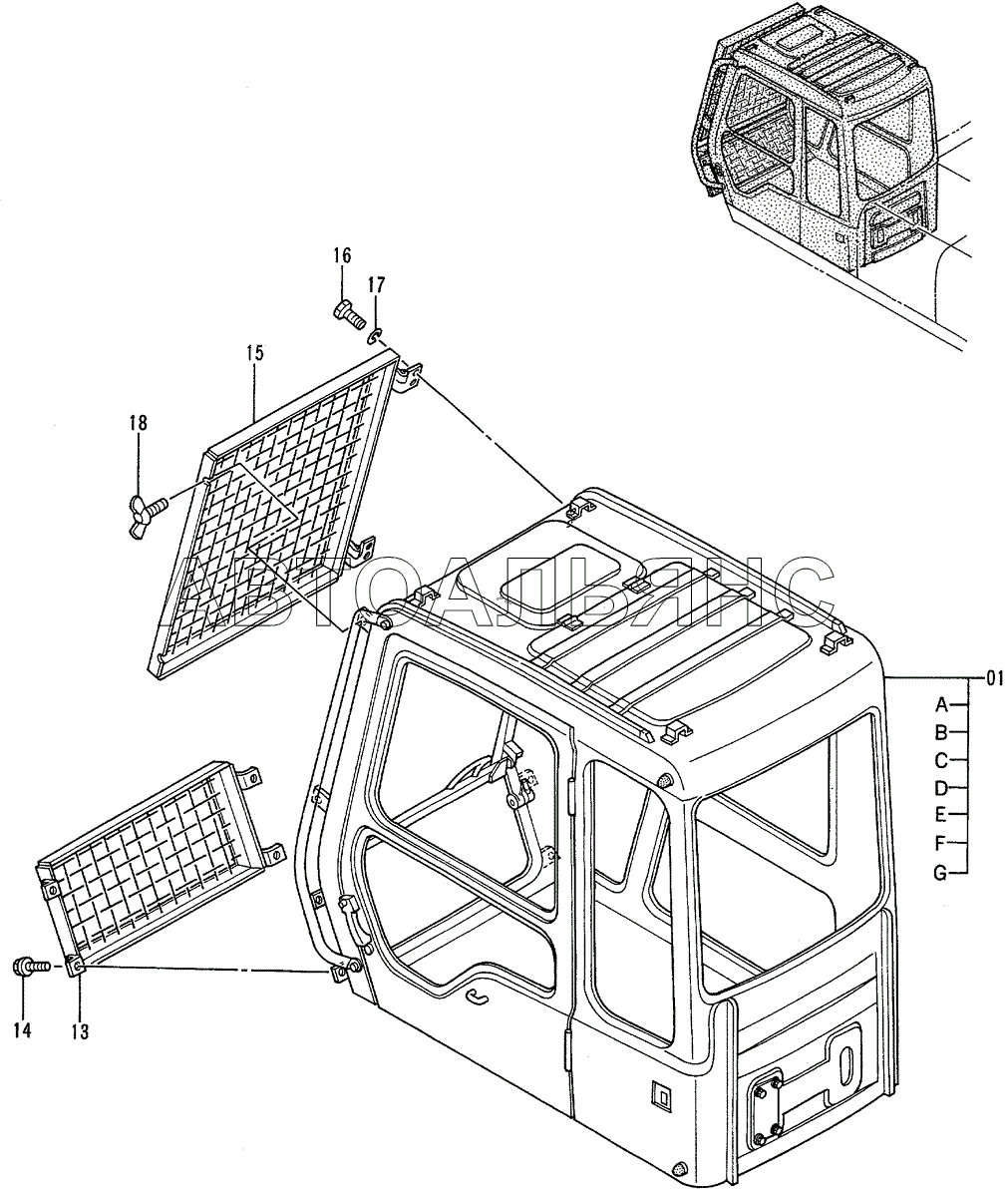 16
17
15
18
АВТОАЛЬЯНС
01
A
B
C
D
E
F
G
14
13