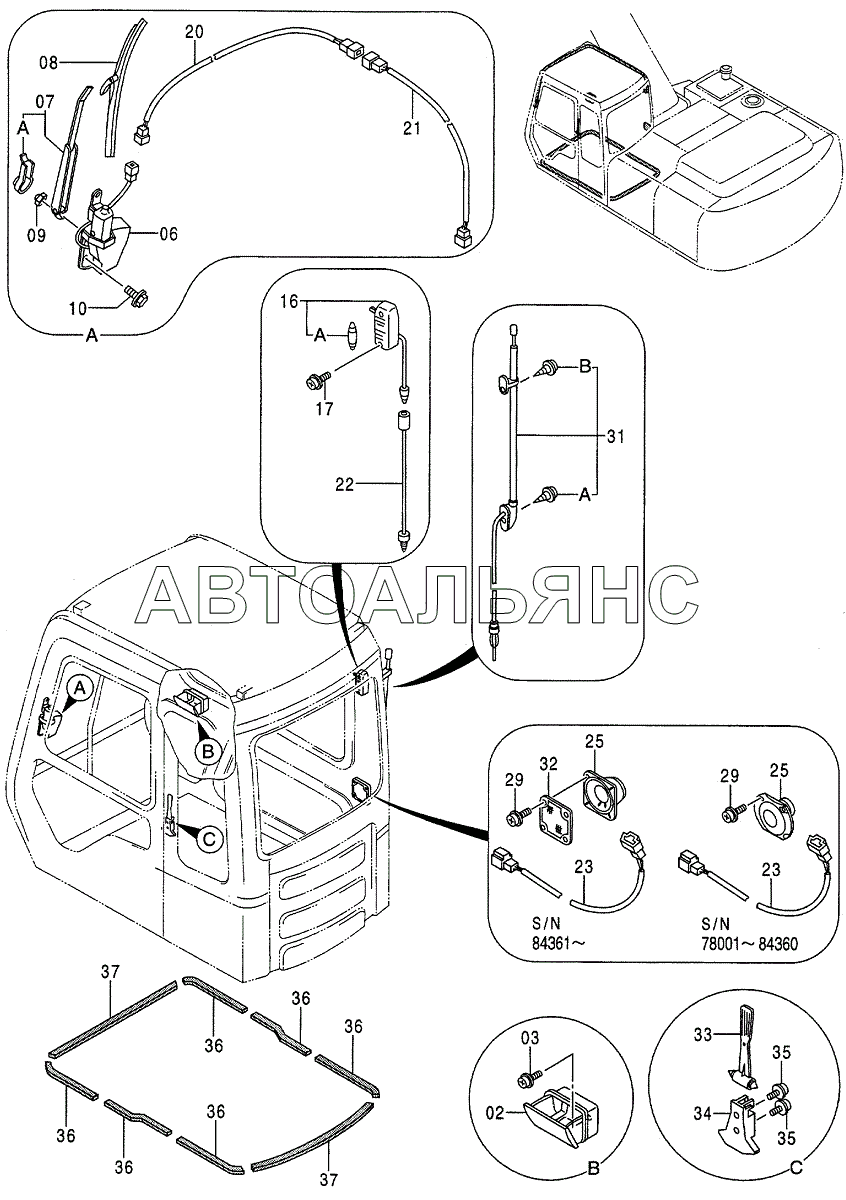 08
20
07
A
21
09
06
10
A
16
A
17
22
B
31
A
АВТОАЛЬЯНС
A
B
C
29
32
25
29
25
23
23
S/N
84361~
S/N
78001~84360
37
36
36
36
36
36
36
37
03
02
B
33
35
34
35
C