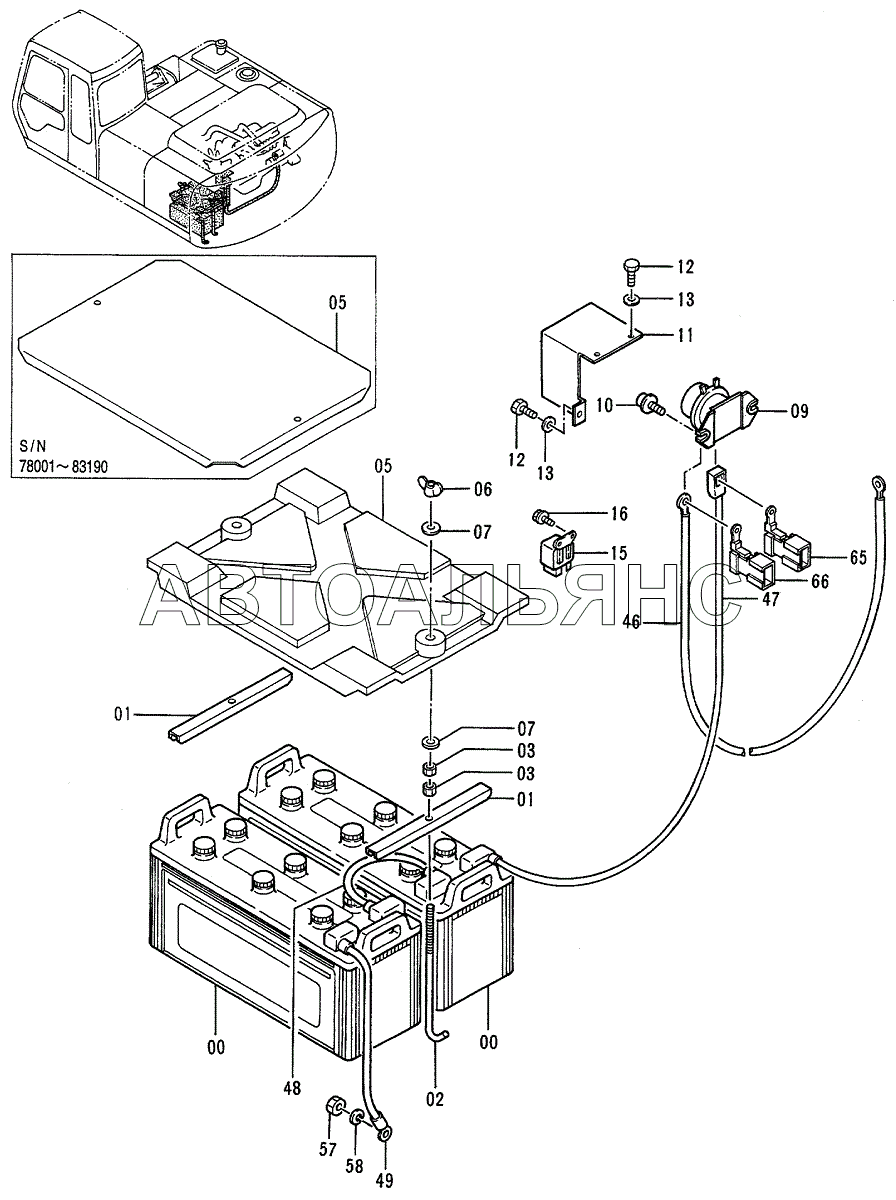 05

S/N
78001～83190

12
13
11
10
09
12
13
05
06
07
16
15
65
66
47
46
АВТОАЛЬЯНС
01
07
03
03
01
00
00
48
02
57
58
49