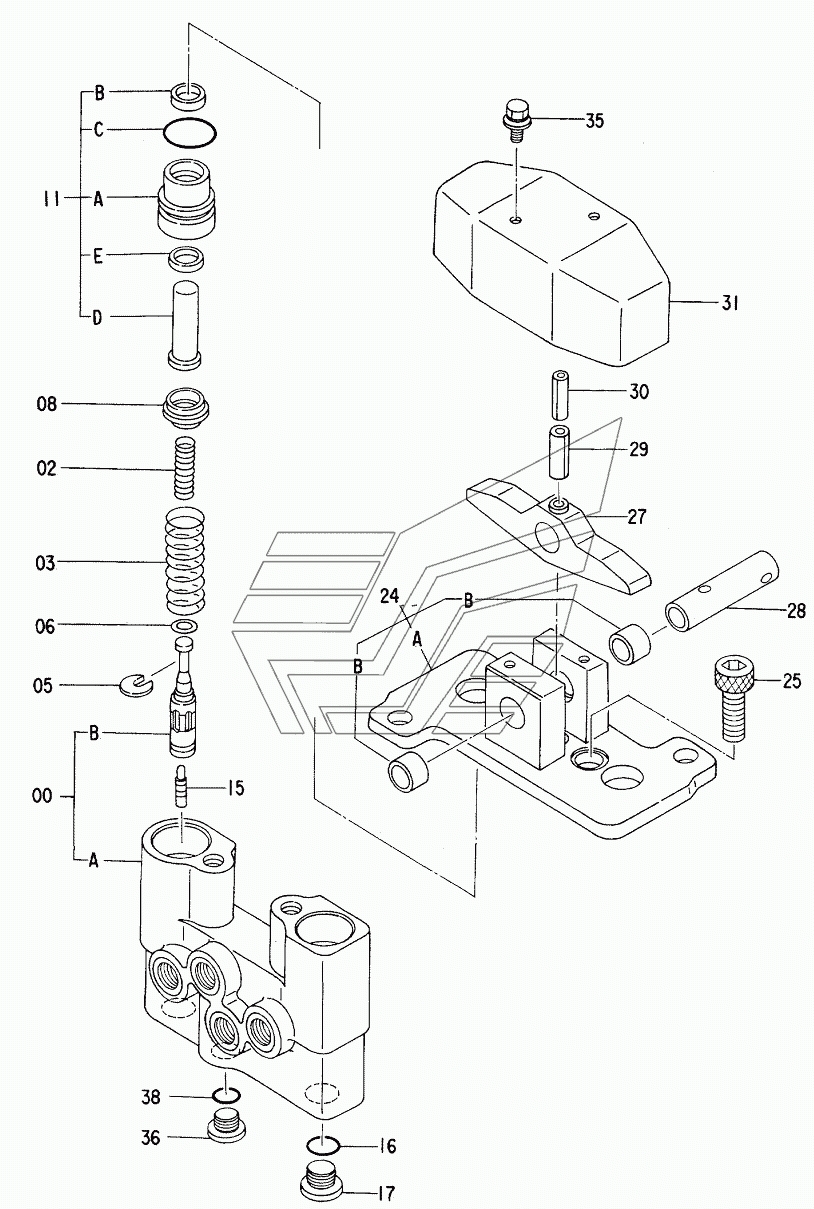 B
C
11
A
E
D
08
02
03
06
05
B
00
15
A
38
36
16
17
35
31
30
29
27
24
B
A
B
28
25