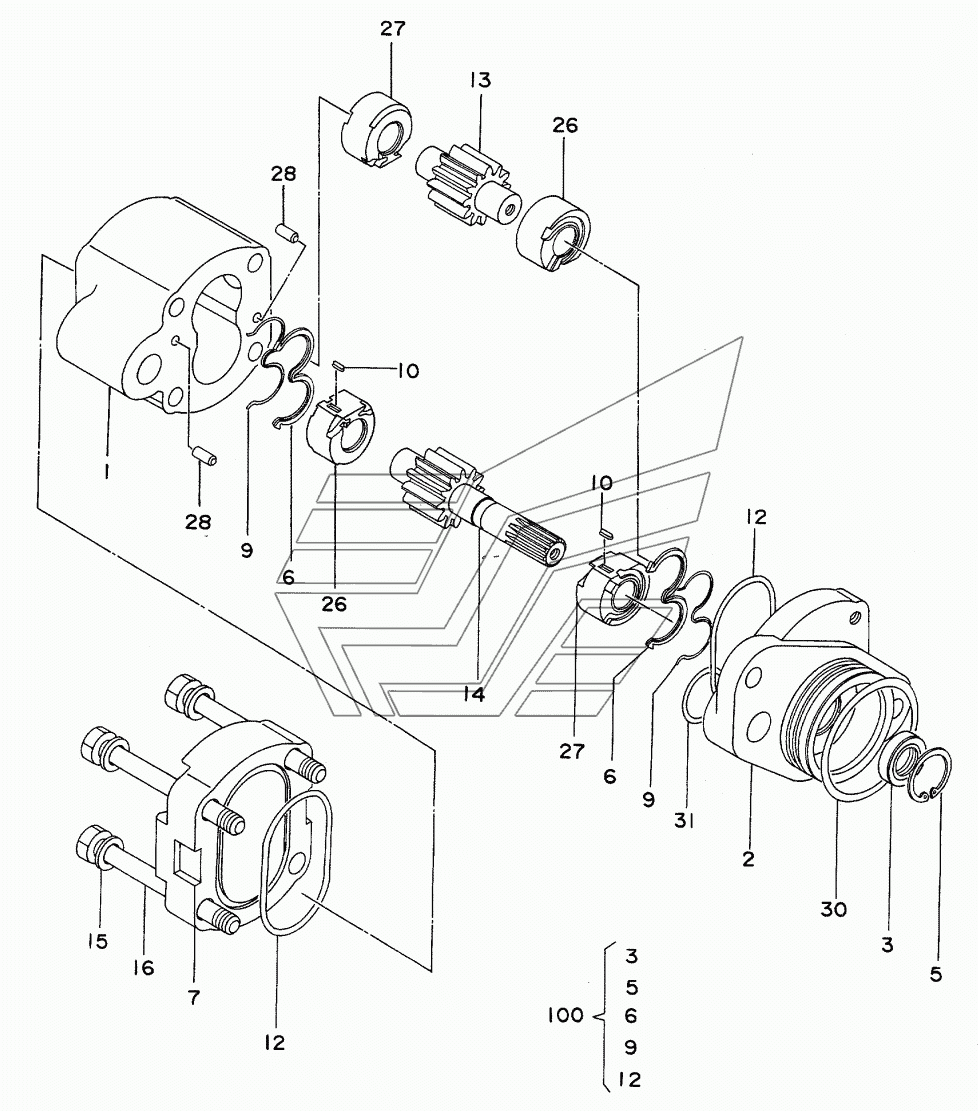 27
13
26
28
10
1
28
9
6
26
10
12
14
27
6
9
31
2
30
3
5
15
16
7
12
100 3
5
6
9
12