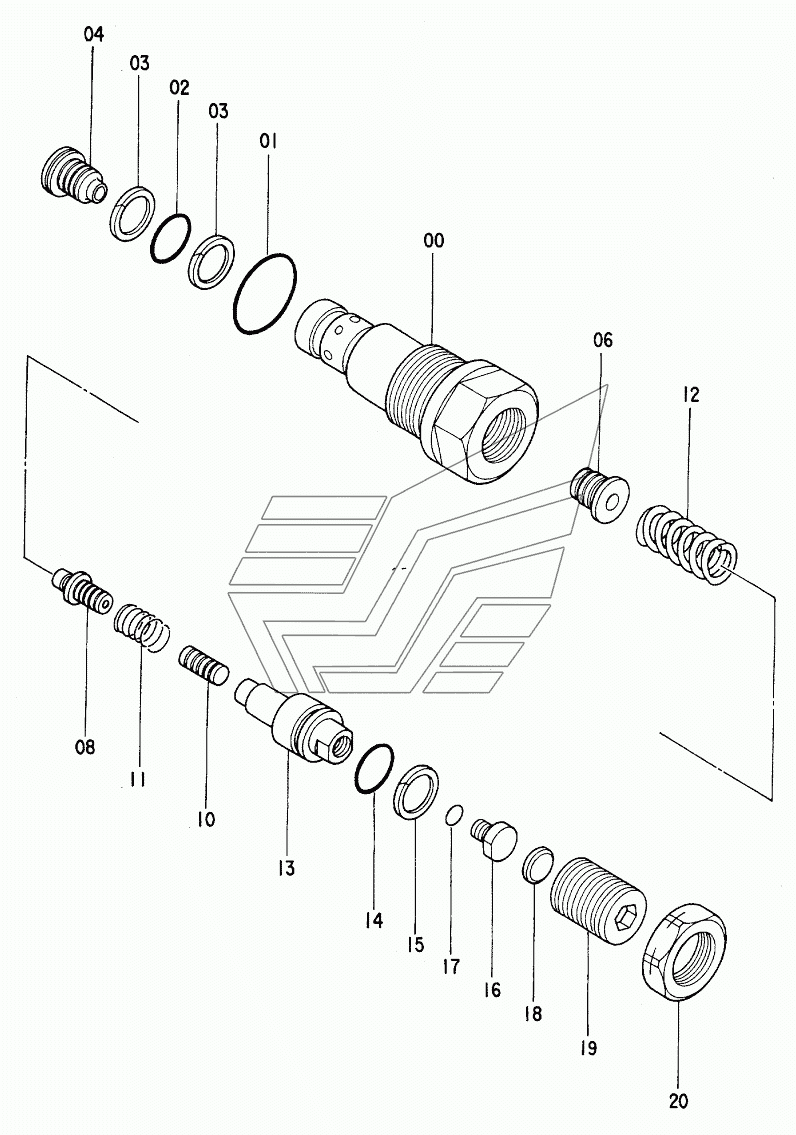 04
03
02
03
01
00
06
12
08
11
10
13
14
15
17
16
18
19
20