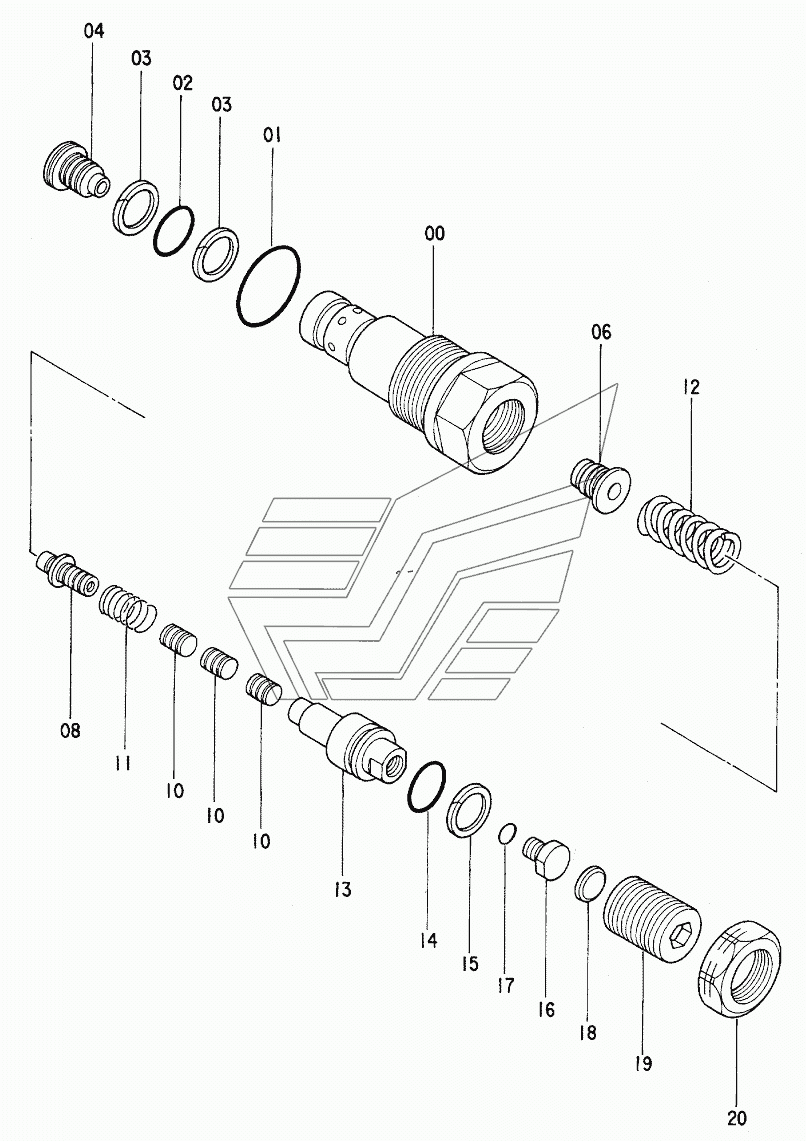 04
03
02
03
01
00
06
12
08
11
10
10
10
13
14
15
17
16
18
19
20