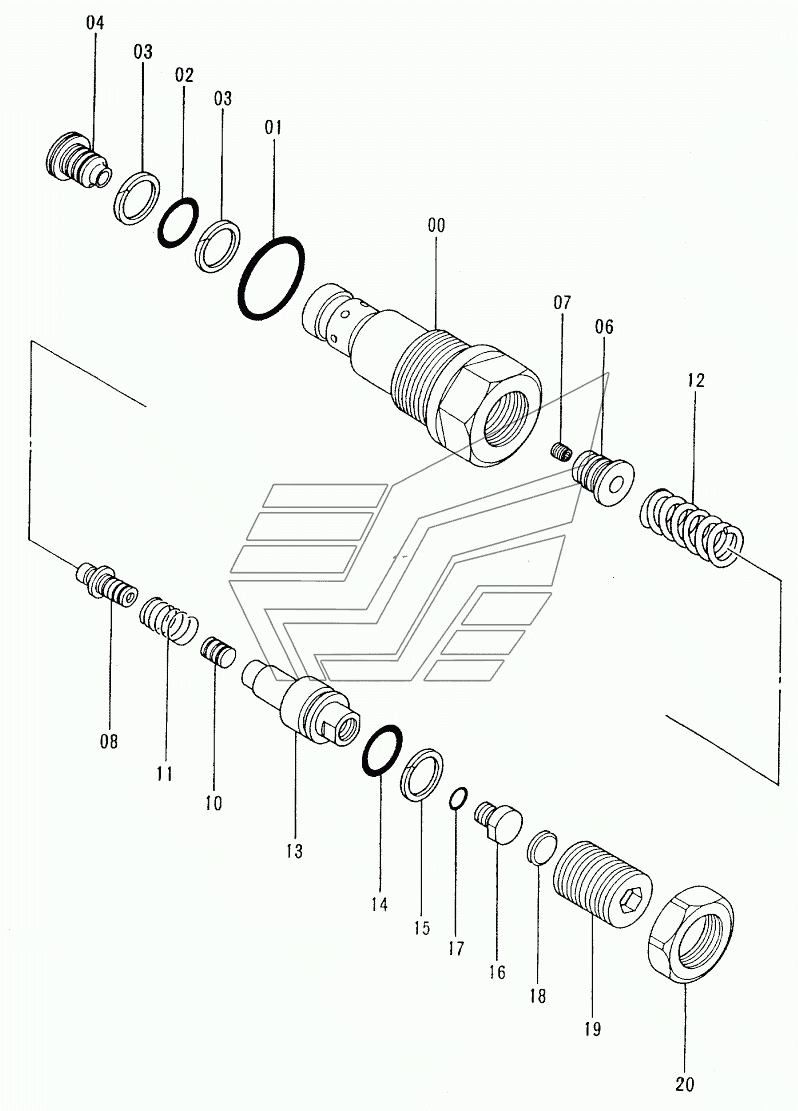 04
03
02
03
01
00
07
06
12
08
11
10
13
14
15
17
16
18
19
20