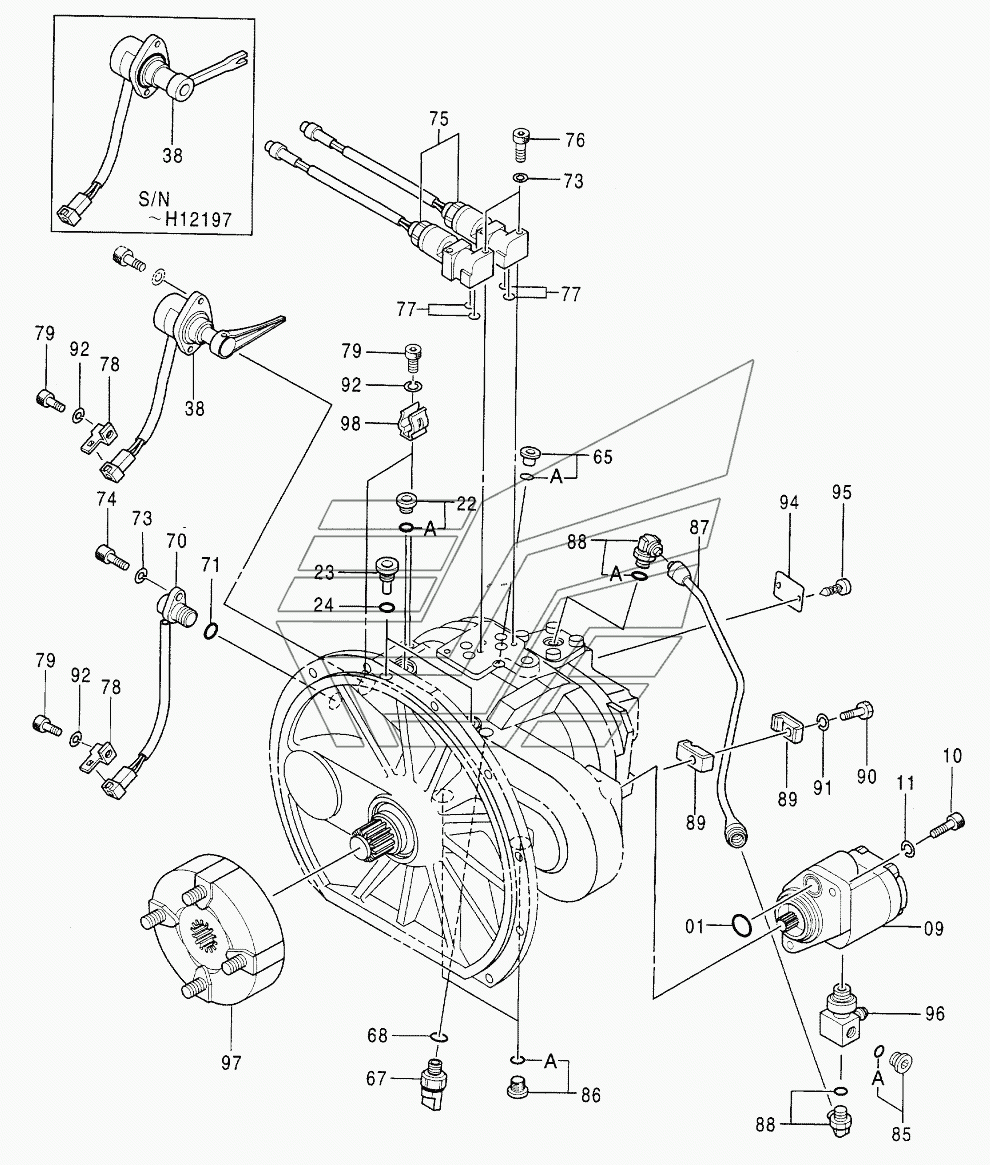 38
S/N
~H12197
75
76
73
77
77
79
92
78
38
79
92
98
65
A
22
A
74
73
70
71
23
24
88
A
87
94
95
79
92
78
89
91
90
89
11
10
01
09
97
68
67
A
86
96
A
85
88