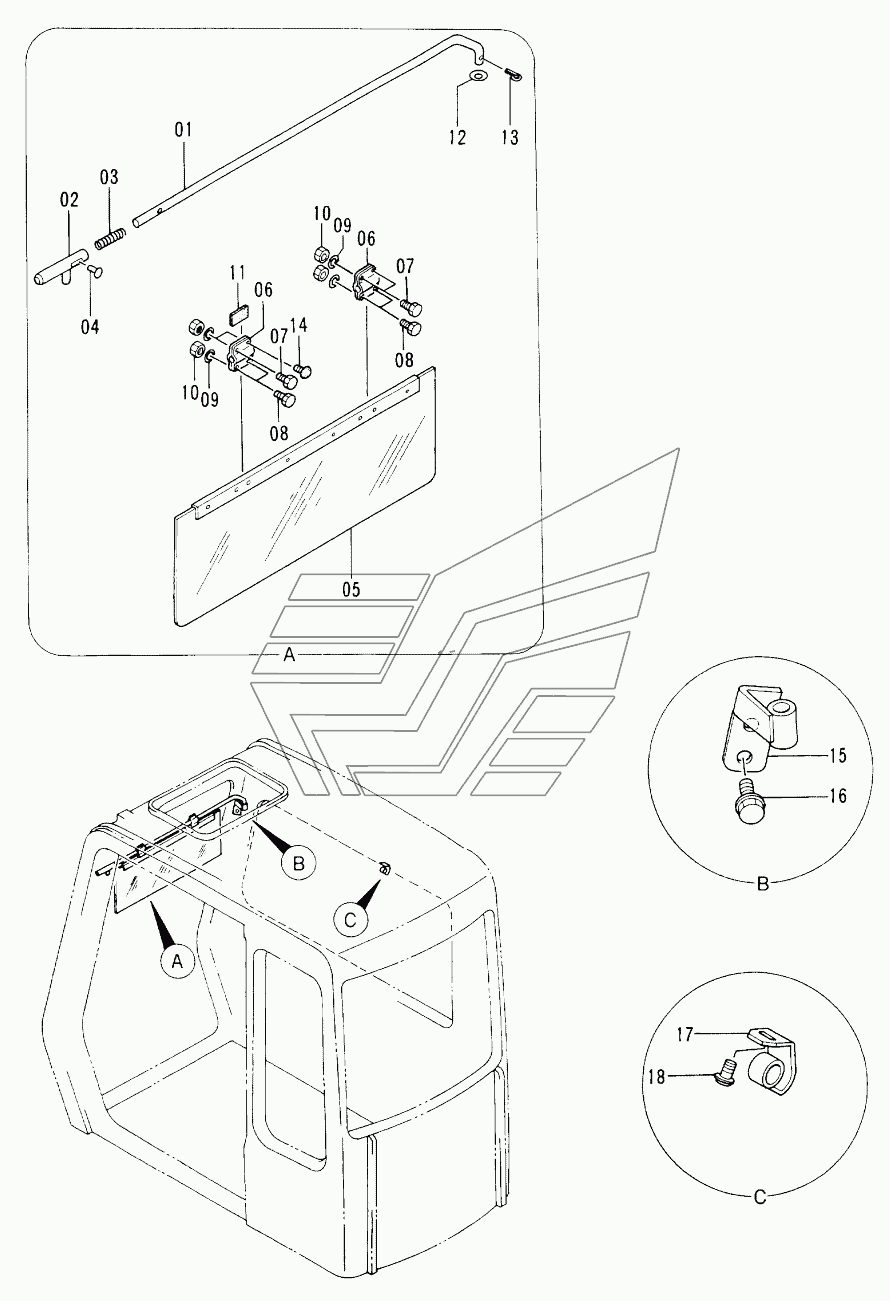 01
12
13
02
03
04
10
09
06
07
08
11
06
14
07
10
09
08
05
A
15
16
B
B
C
A
17
18
C