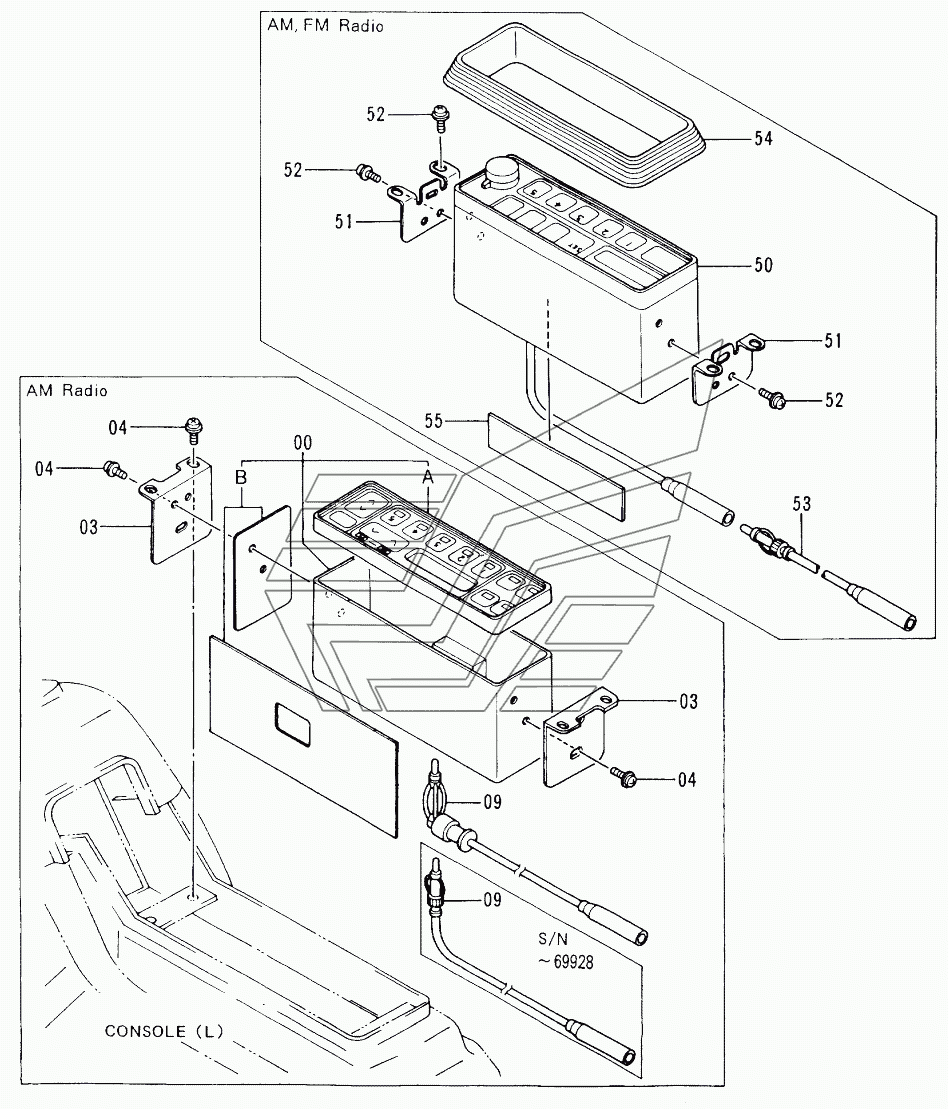 AM, FM Radio

52
52
51
54
50
51
52
55
53

AM Radio

04
04
03
00
B
A
03
04
09
09
S/N
~ 69928

CONSOLE (L)