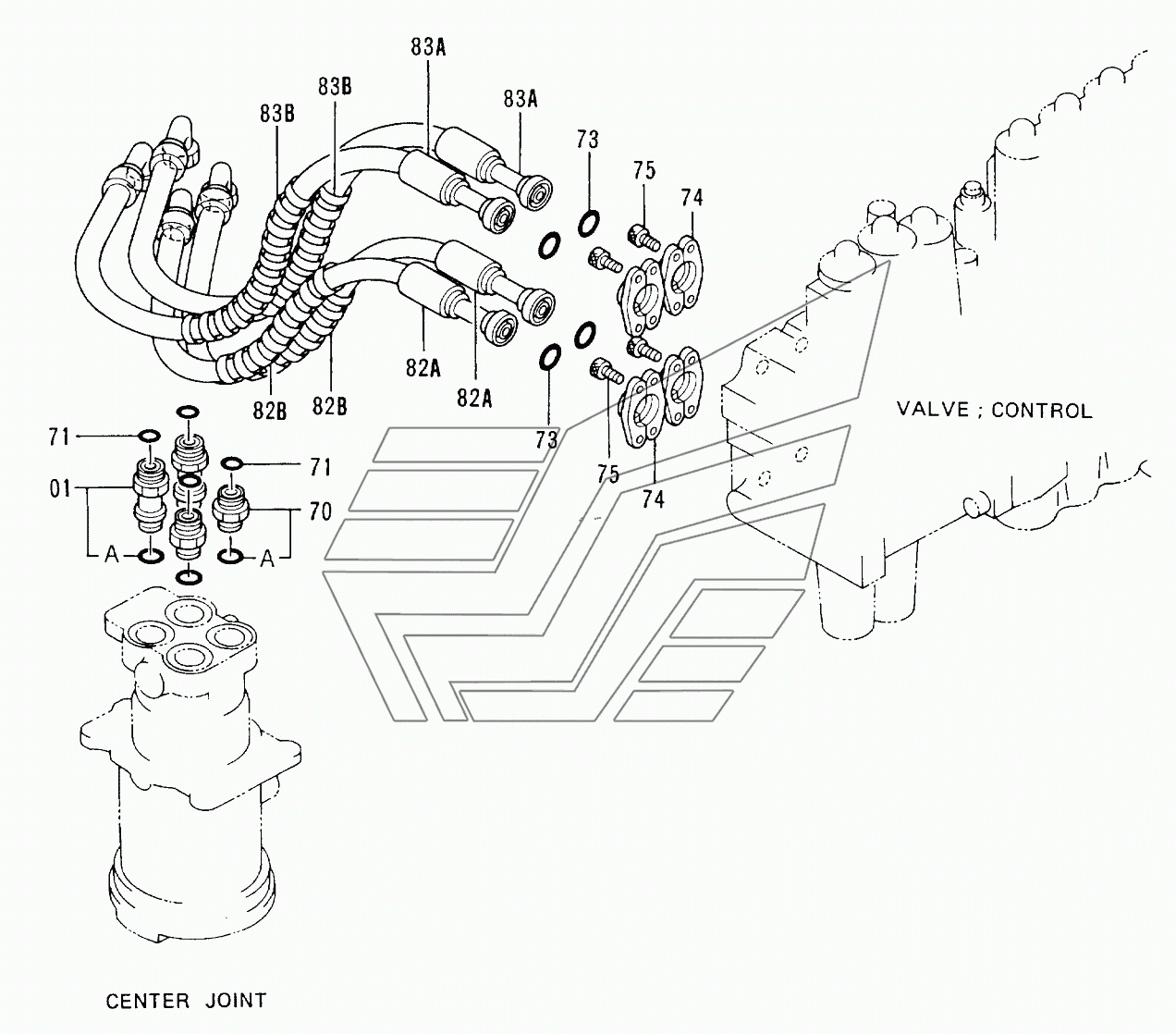 83A
83B
83B
83A
73
75
74
82A
82A
82B
82B
73
75
74
VALVE ; CONTROL
71
71
01
70
A
A
CENTER JOINT