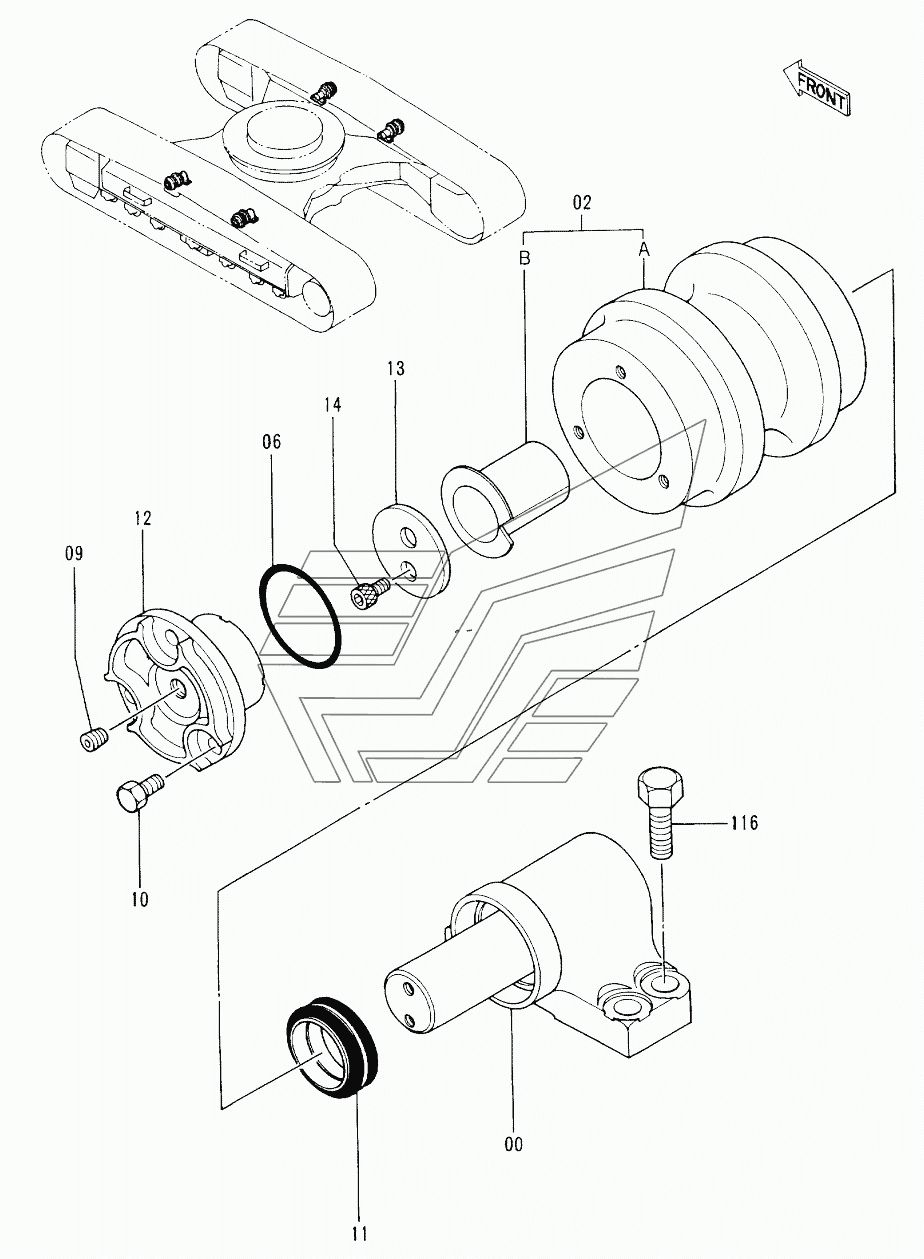 FRONT

02

B

A

13

14

06

12

09

10

116

00

11