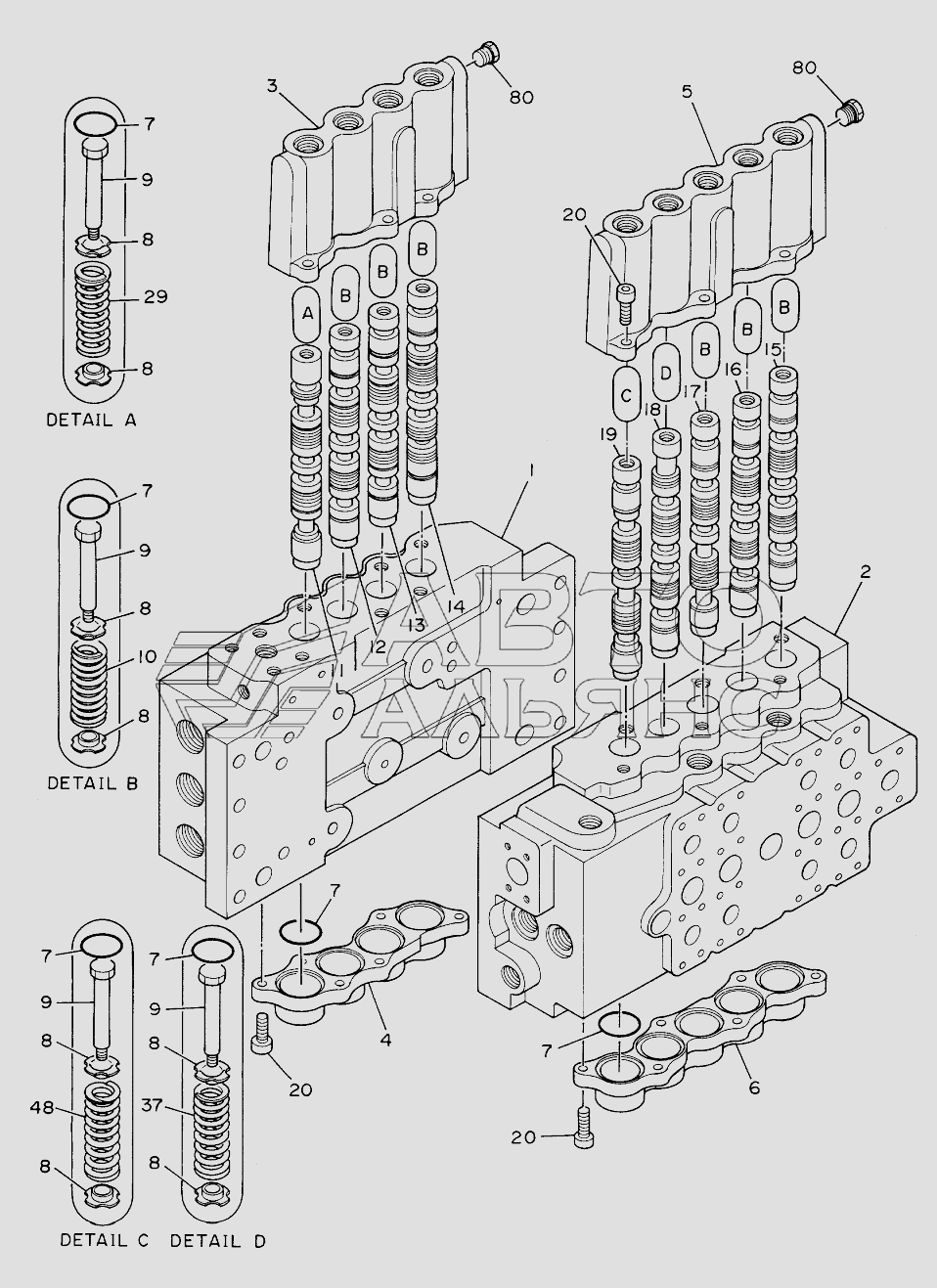 7
9
8
29
8
DETAIL A

7
9
8
10
8
DETAIL B

7
9
8
48
8
DETAIL C

7
9
8
37
8
DETAIL D

3
80
A
B
B
B
1
11
12
13
14
7
4
20

80
5
20
C
D
B
B
B
19
18
17
16
15
2
7
6
20

АВТО
АЛЬЯНС