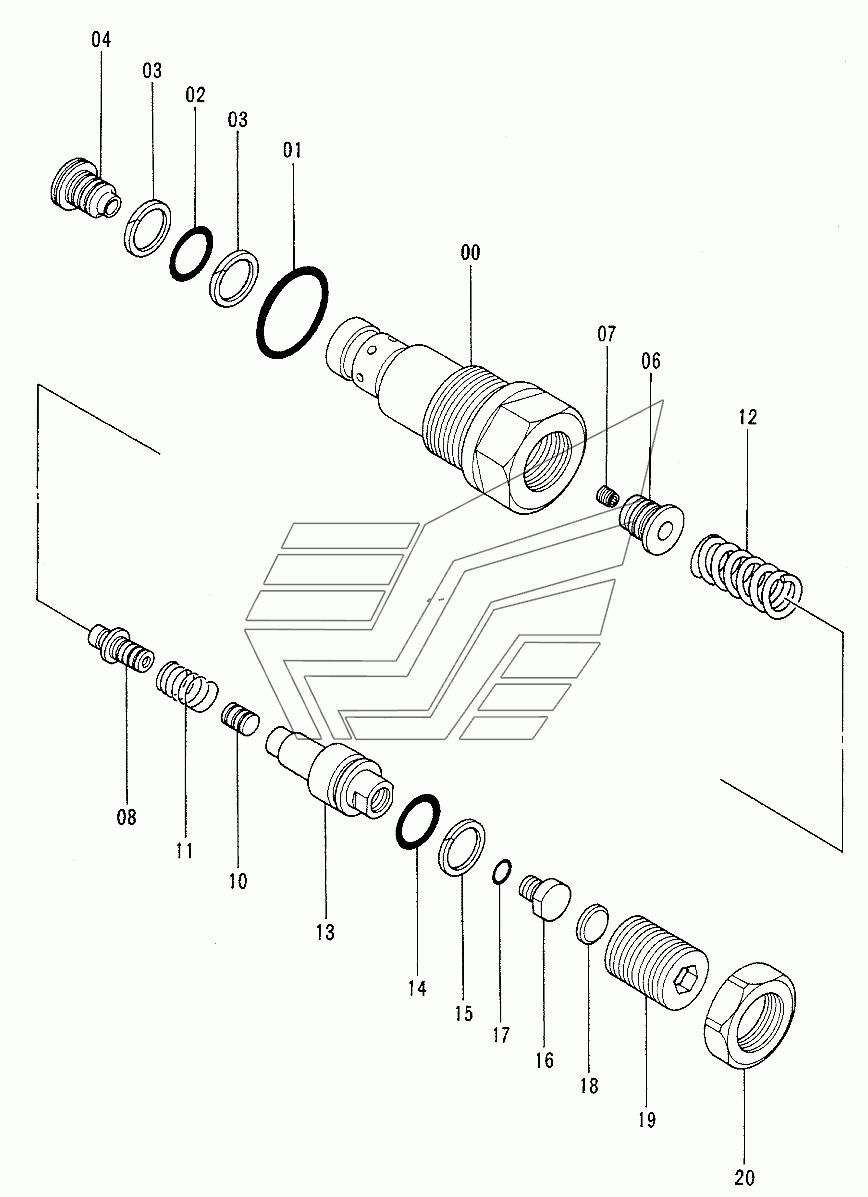 04
03
02
03
01
00
07
06
12
08
11
10
13
14
15
17
16
18
19
20