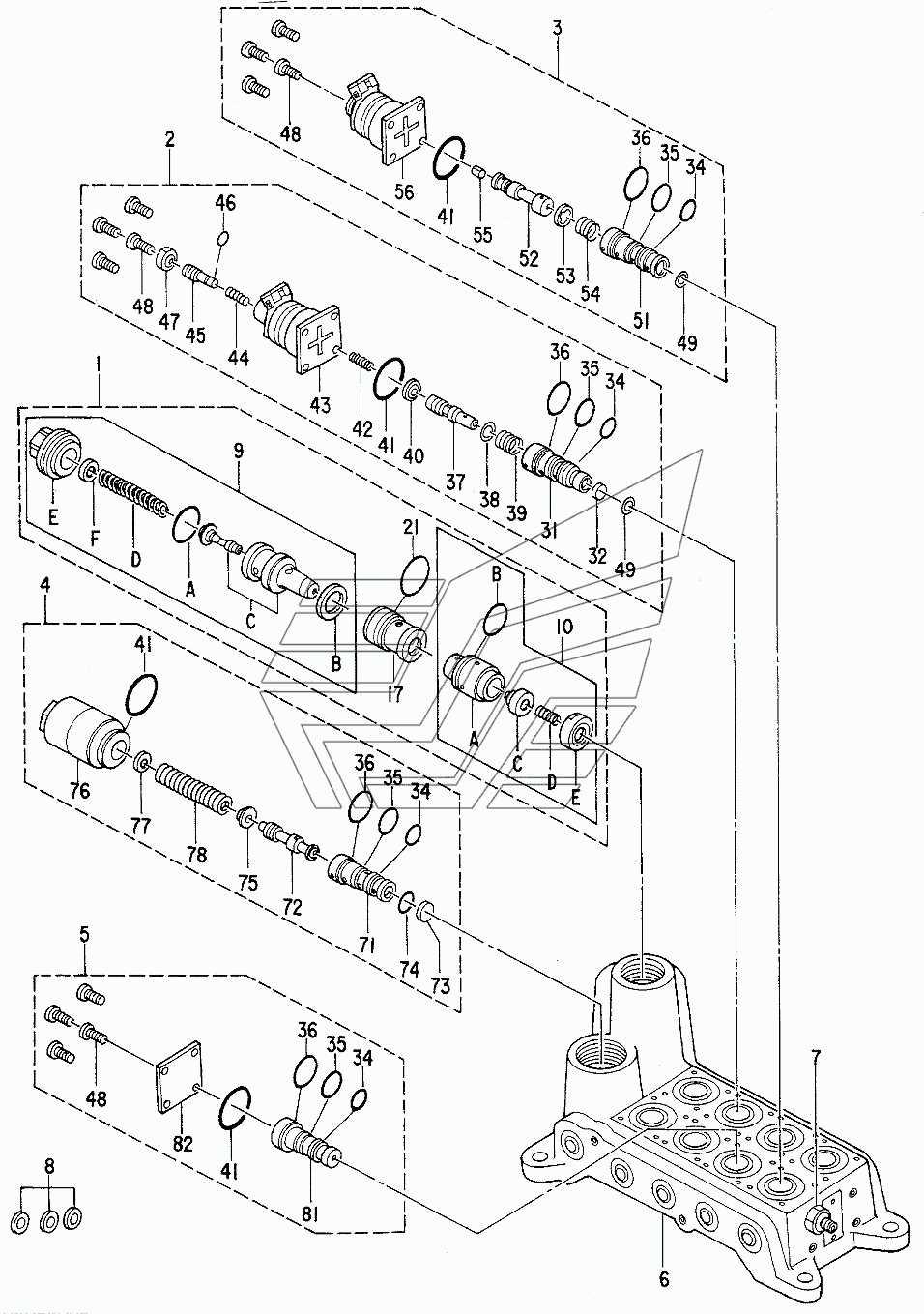 3
48
56
41
55
52
53
54
36
35
34
51
49
2
46
48
47
45
44
43
42
41
40
37
38
39
36
35
34
31
32
49
1
9
E
F
D
A
C
B
21
17
B
10
A
C
D
E
4
41
76
77
78
75
72
36
35
34
71
74
73
5
48
82
41
36
35
34
81
8
7
6