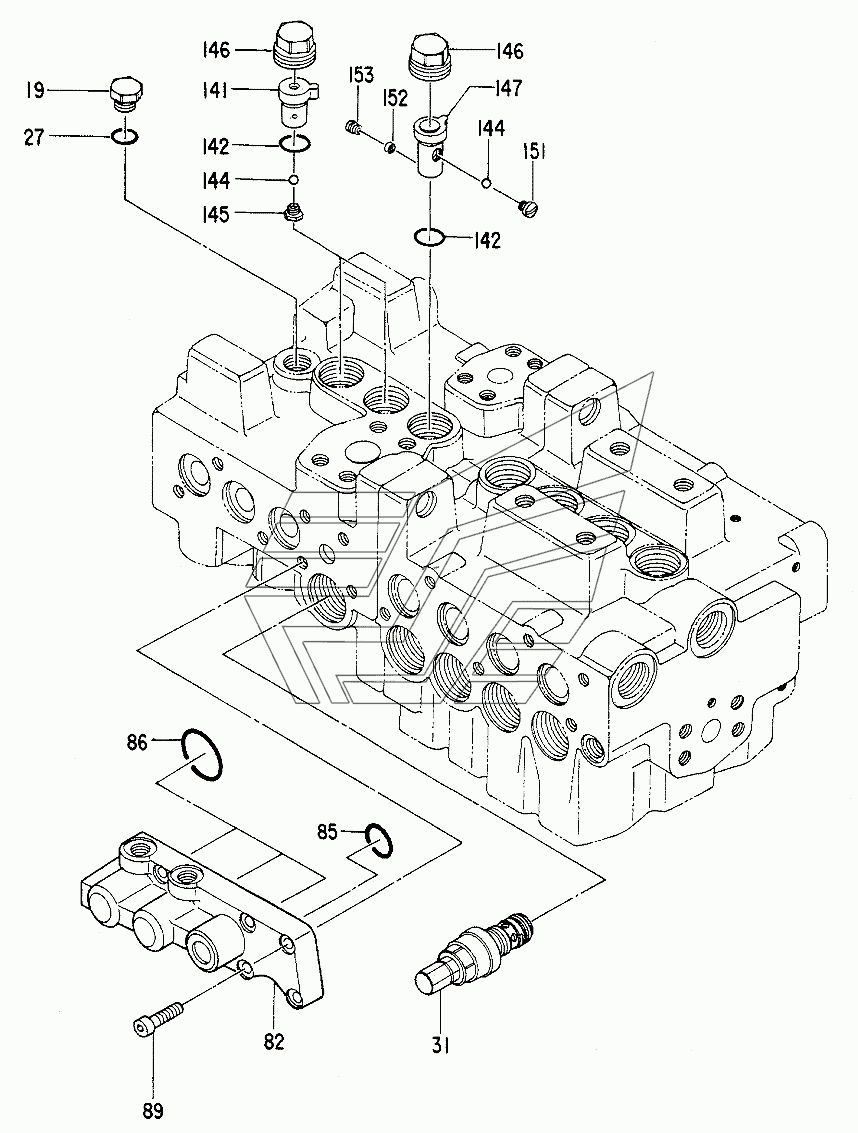 146
146
19
141
153
152
147
27
142
144
151
144
145
142
86
85
82
31
89