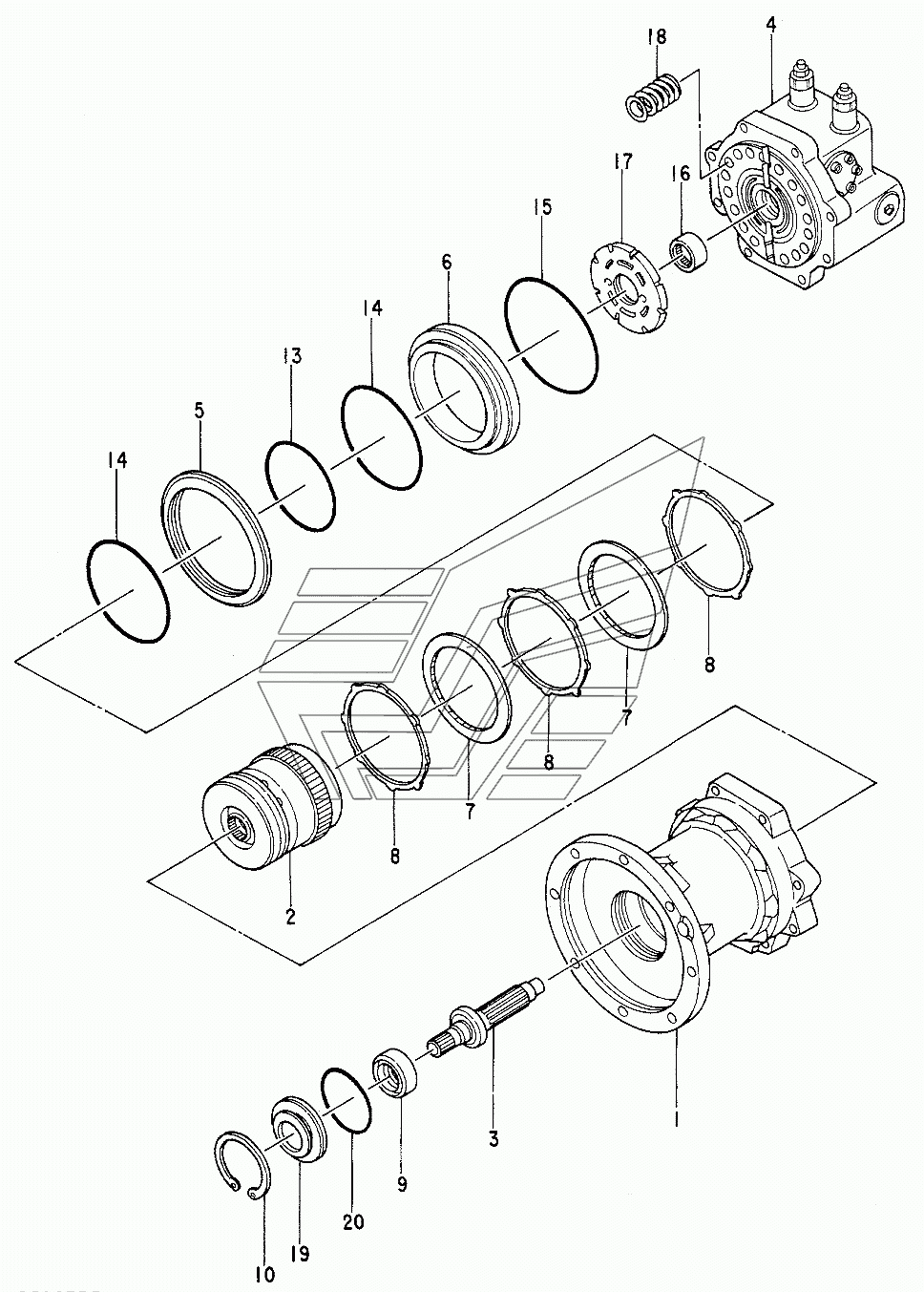 18
4
17
16
15
6
14
13
5
14
8
7
8
7
8
2
3
1
9
20
19
10