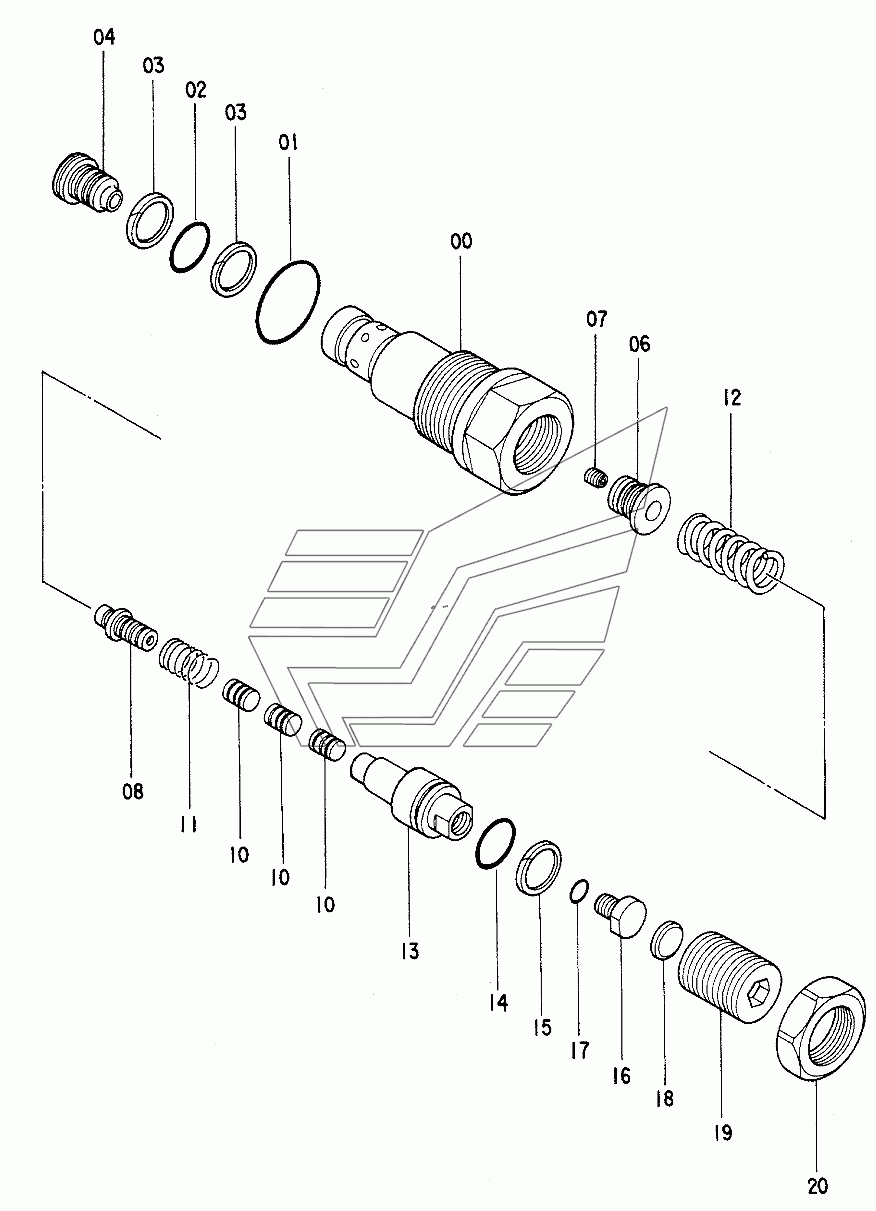 04
03
02
03
01
00
07
06
12
08
11
10
10
10
13
14
15
17
16
18
19
20