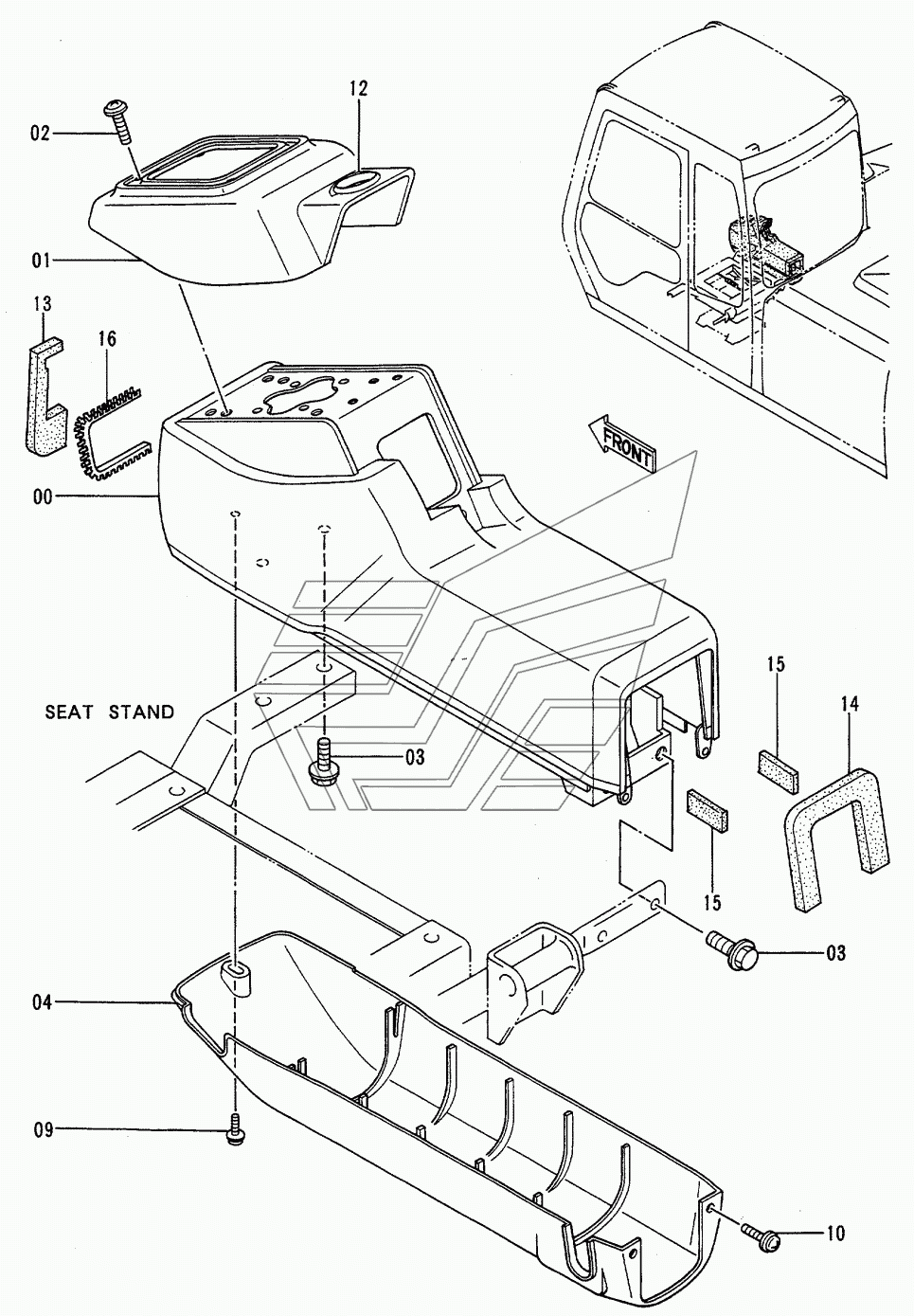 02
12
01
13
16
FRONT
00
SEAT STAND
03
15
14
15
03
04
09
10