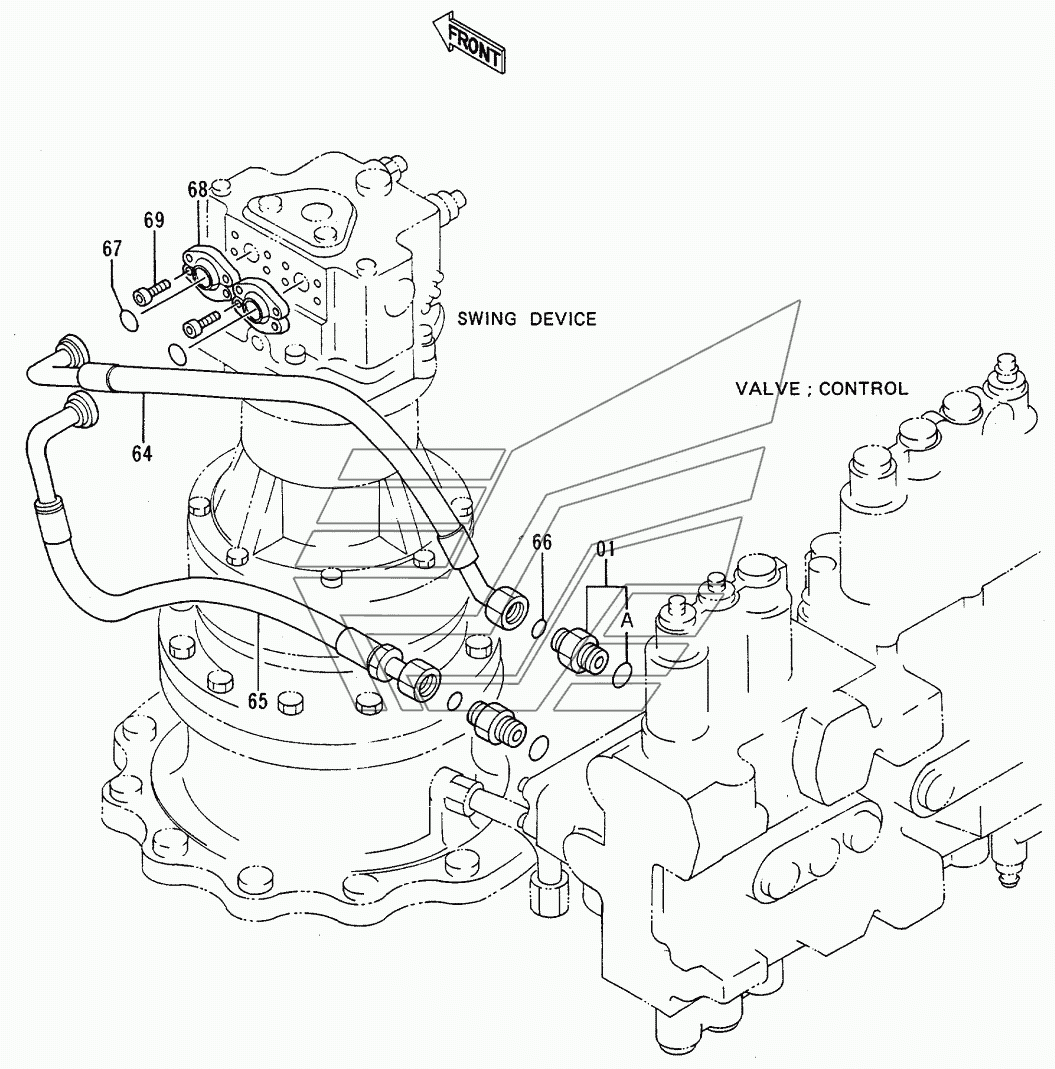 FRONT

68
69
67

SWING DEVICE

VALVE ; CONTROL

64

66
01
A

65