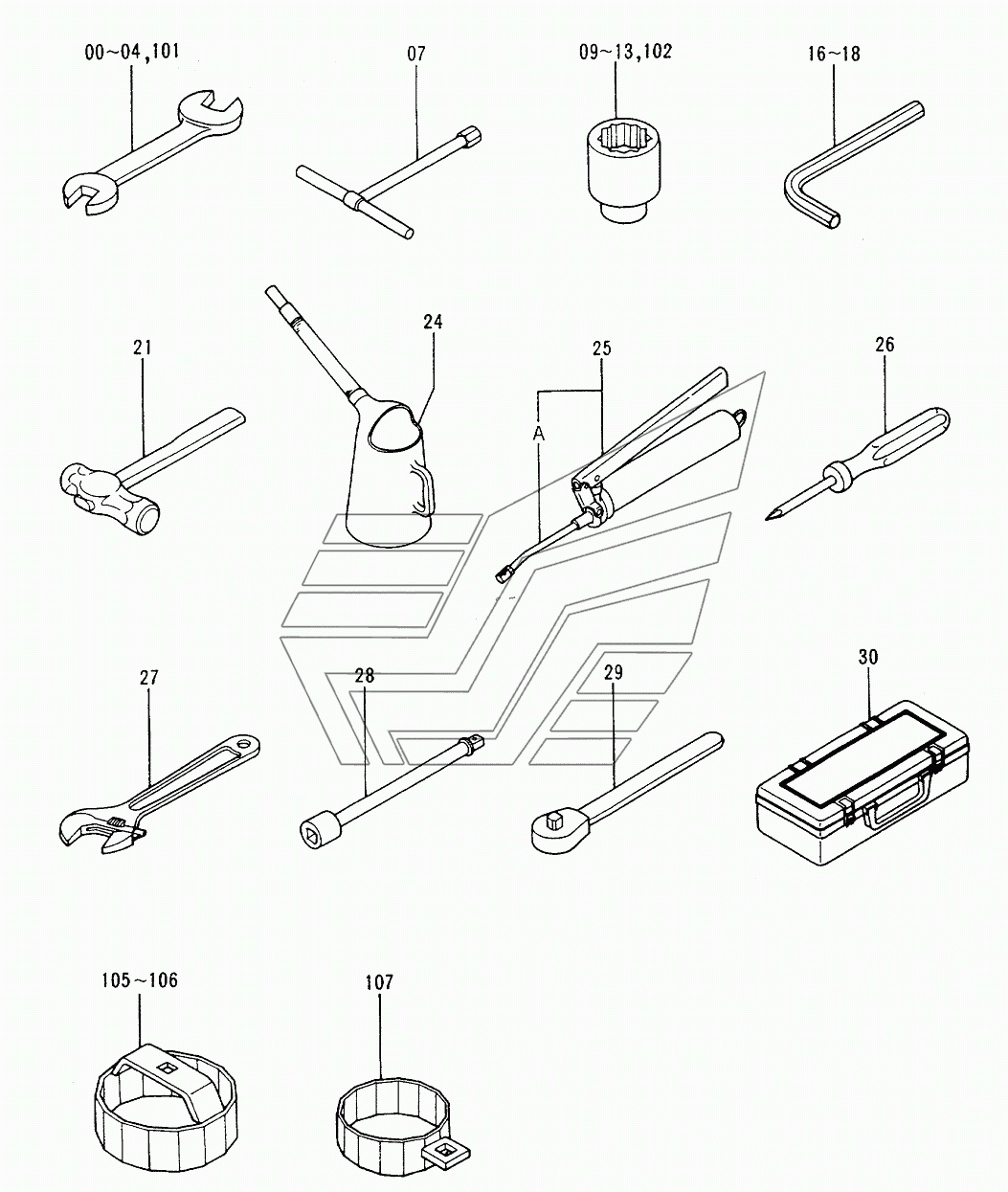 00~04,101
07
09~13,102
16~18
21
24
25
A
26
27
28
29
30
105~106
107